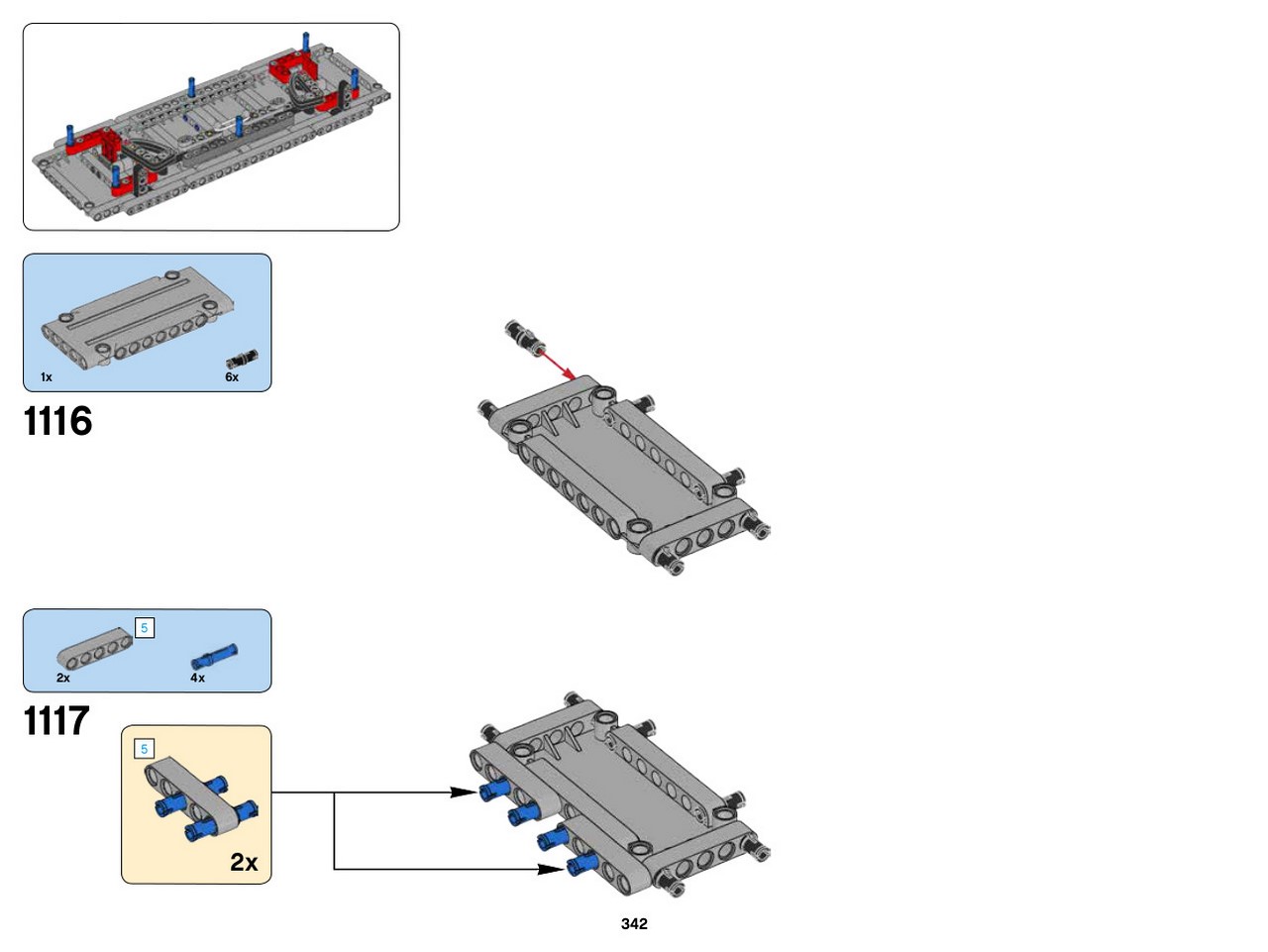 1x
6x
1116

5
2x
4x
1117
5
2x

342