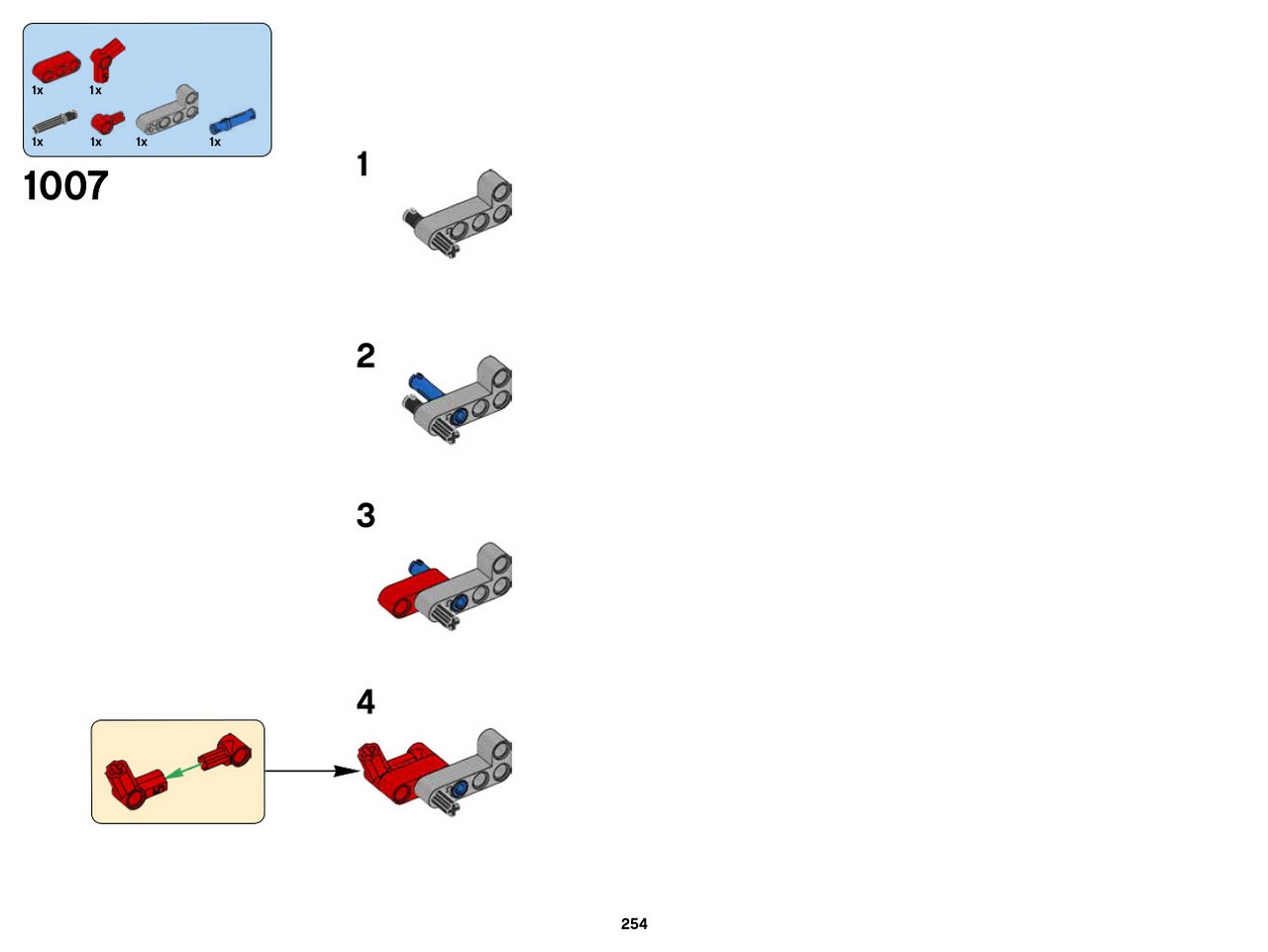 1x
1x
1x
1x
1x
1x

1007

1

2

3

4

254