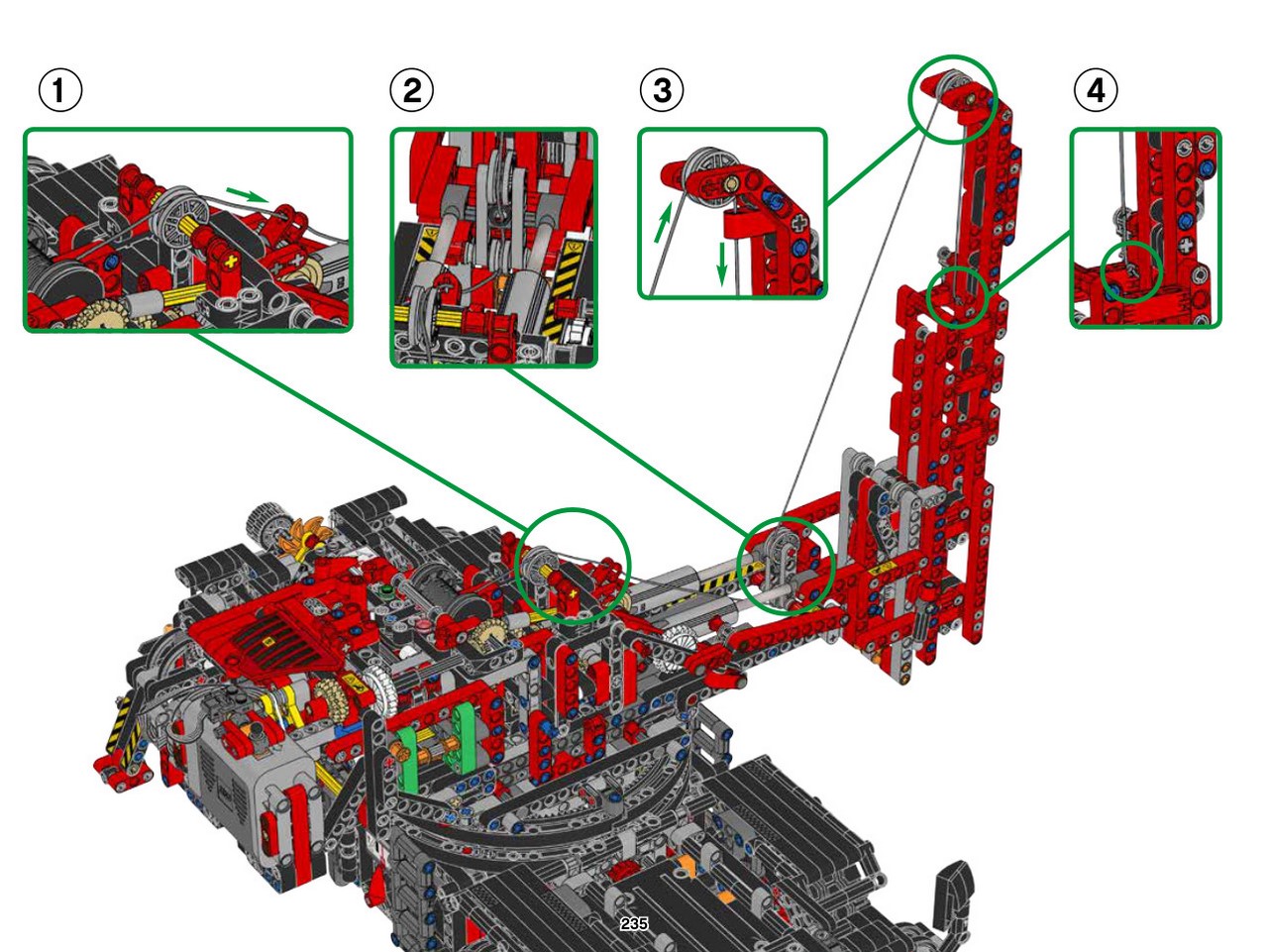 1

2

3

4

235