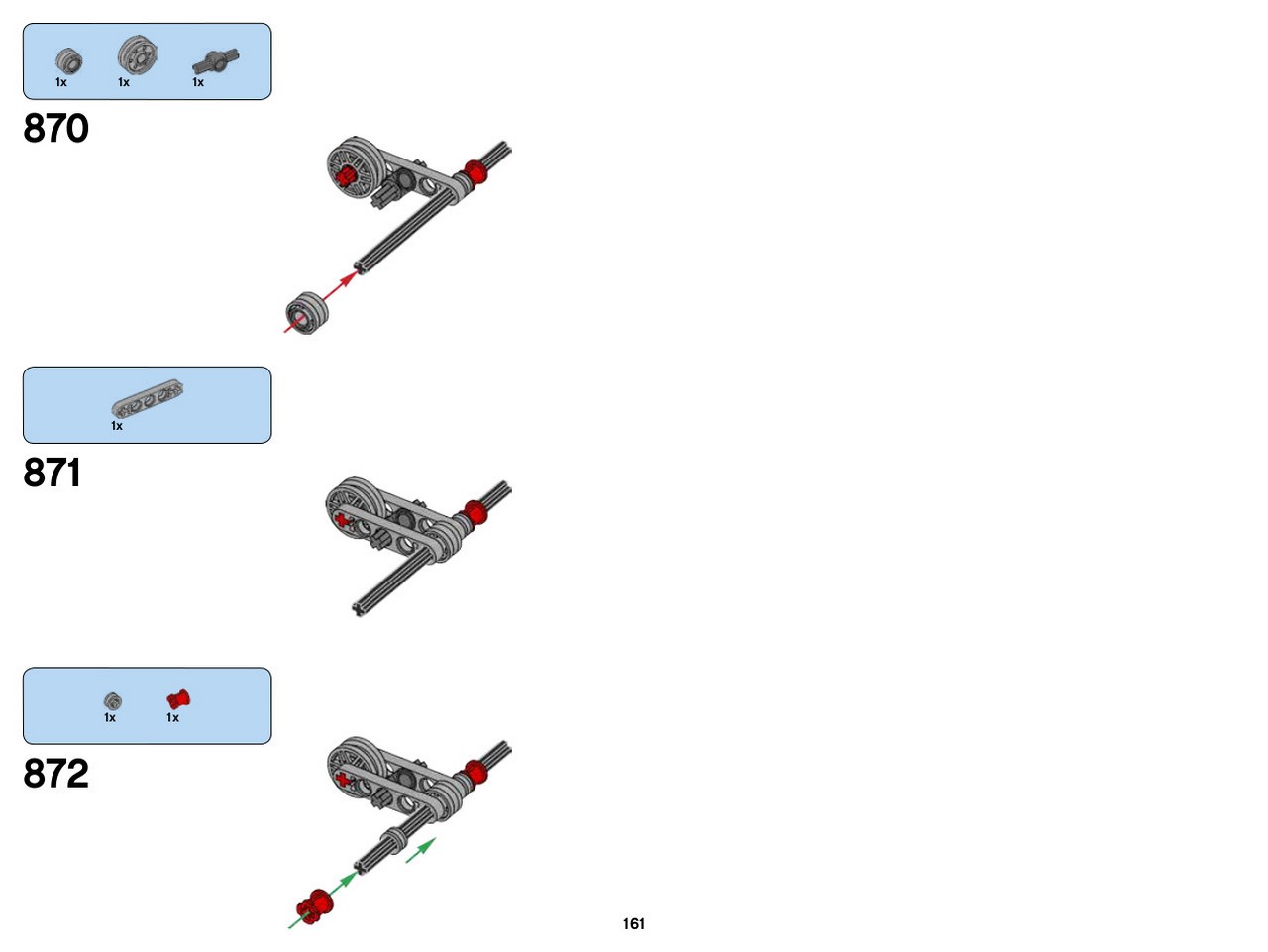 1x 1x 1x

870

1x

871

1x 1x

872

161