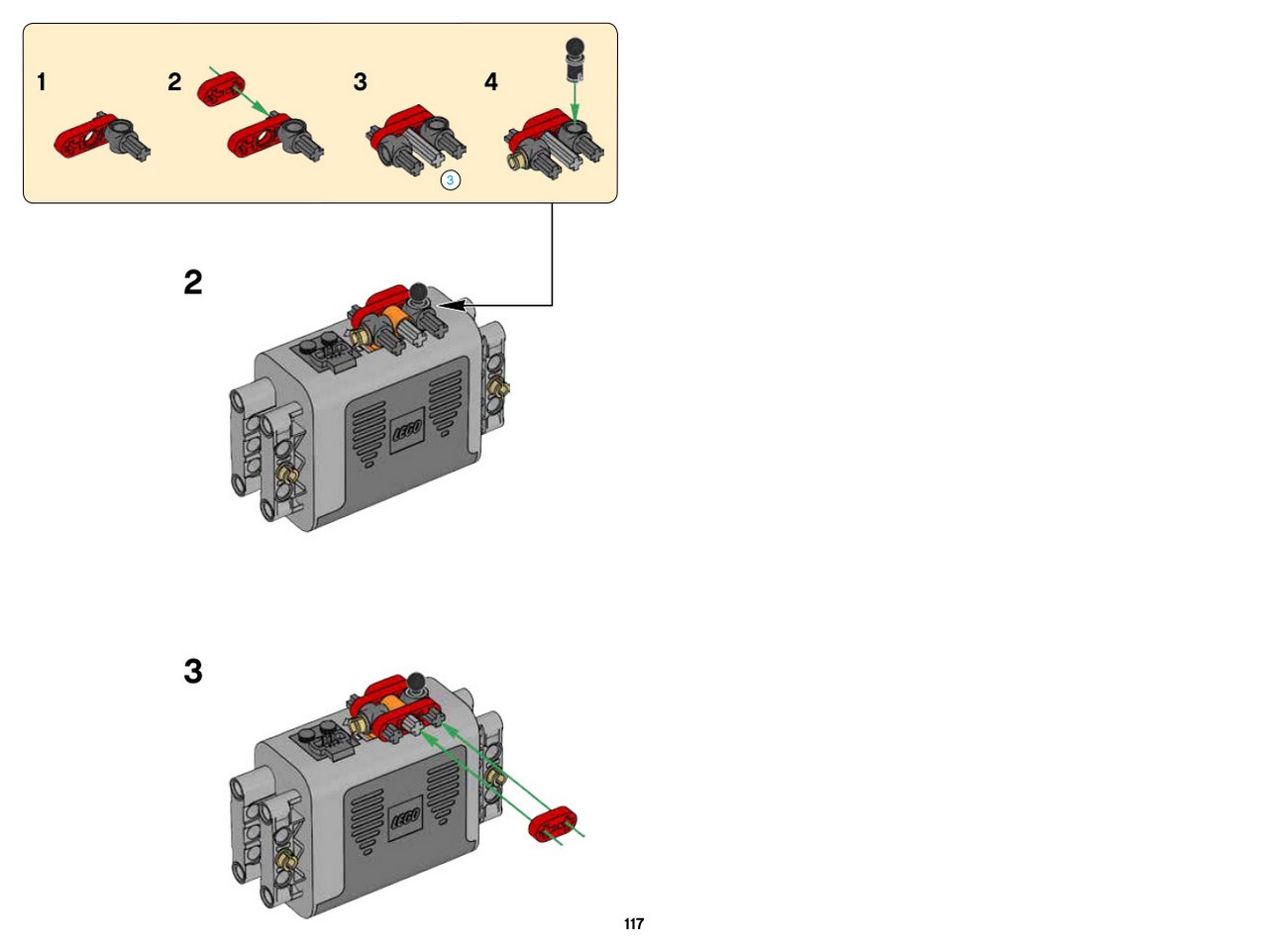 1
2
3
4
3

2
LEGO

3
LEGO

117