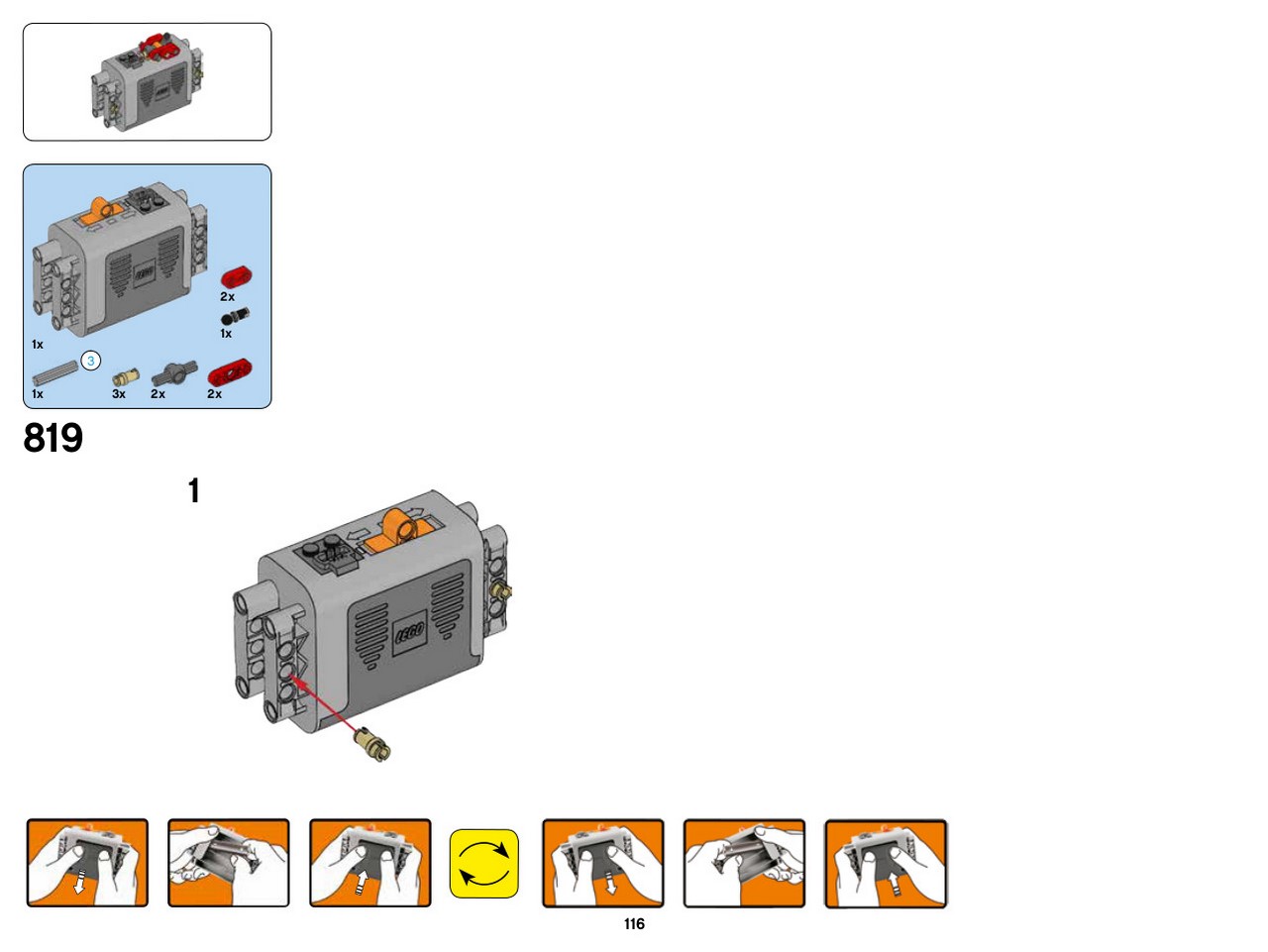 2x
1x
1x
3
1x
3x
2x
2x
819
1
LEGO
116