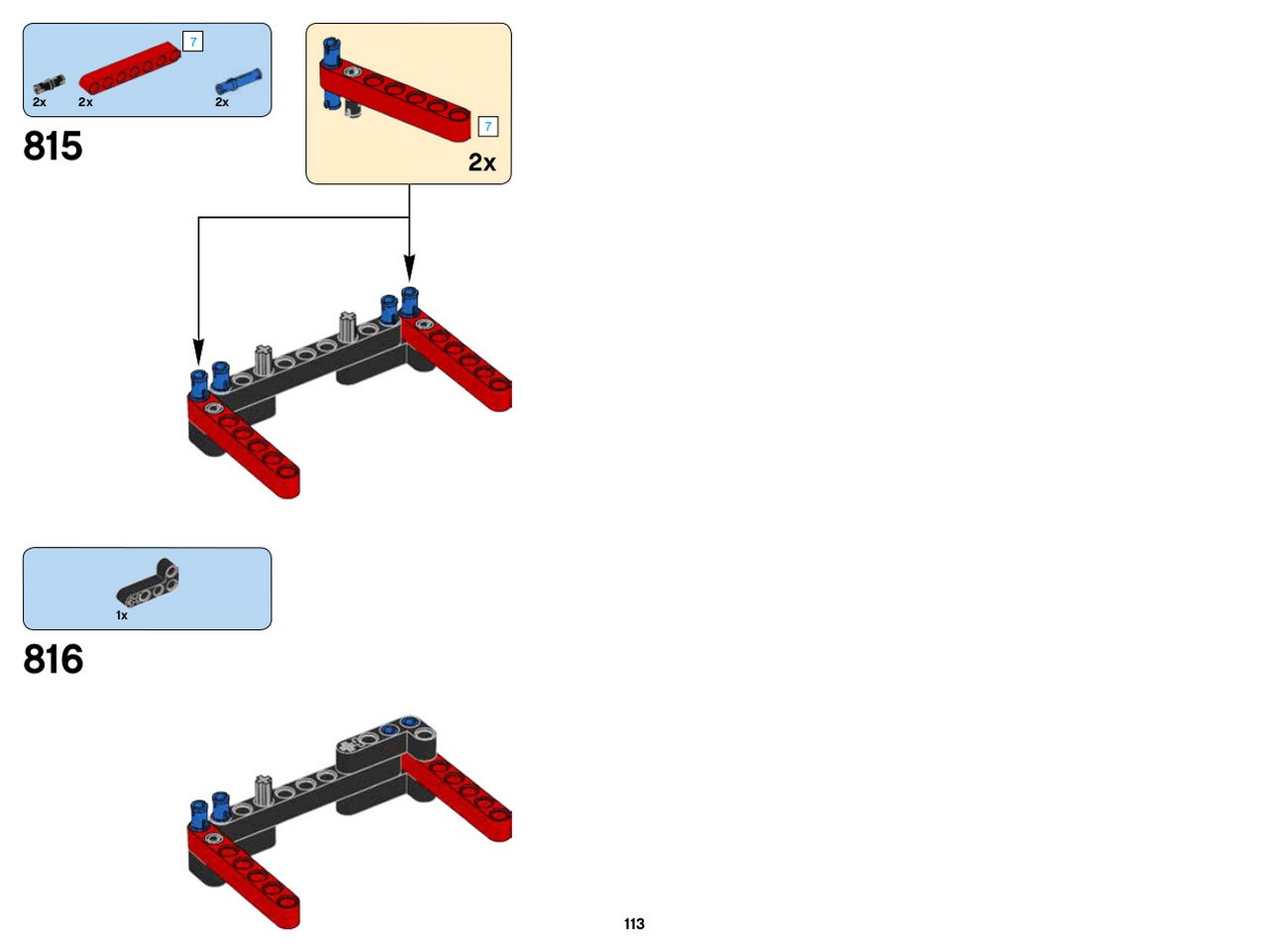 7
2x
2x
2x
815
7
2x
1x
816
113