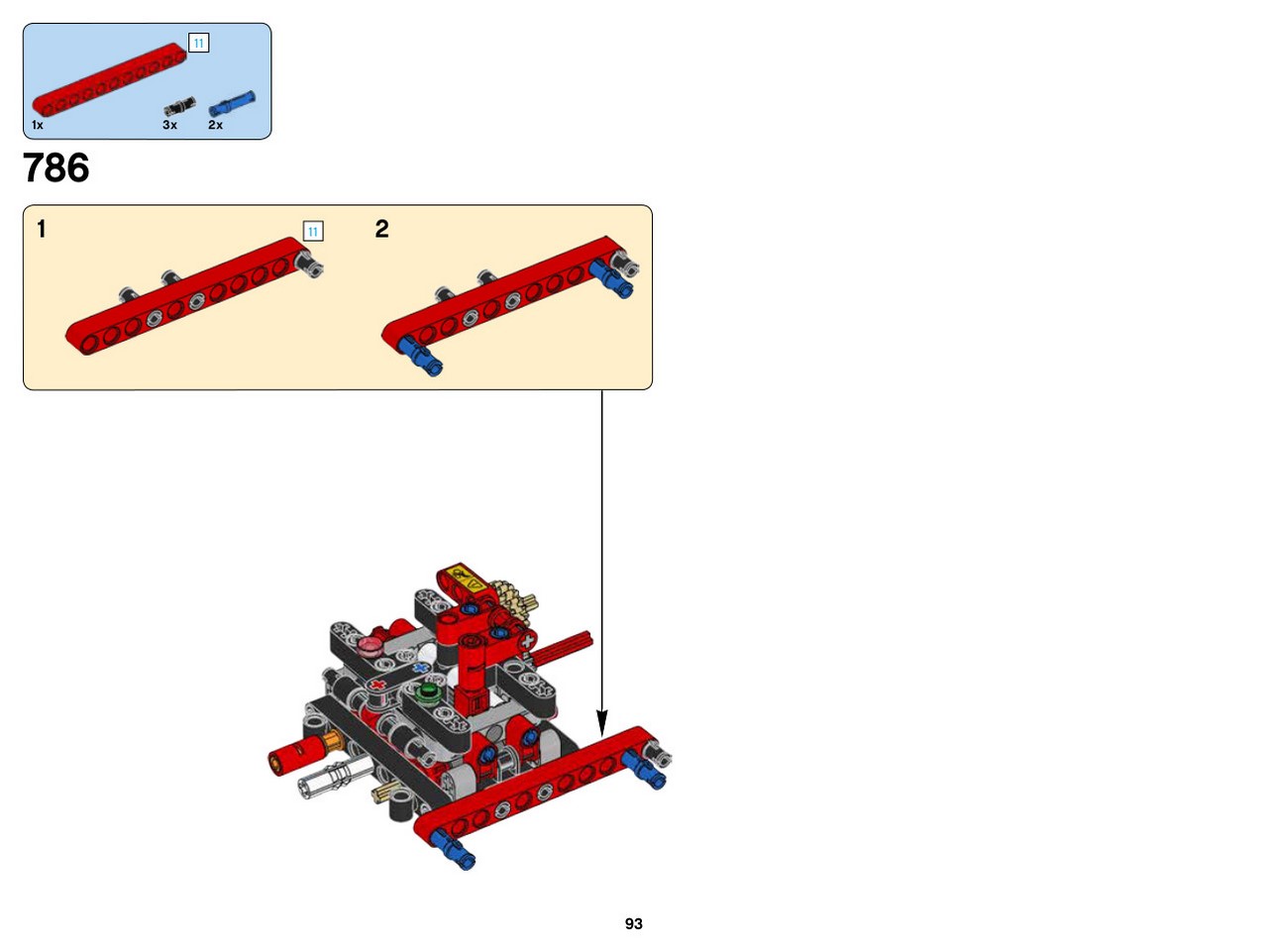 11

1x 3x 2x

786

1 11 2

93