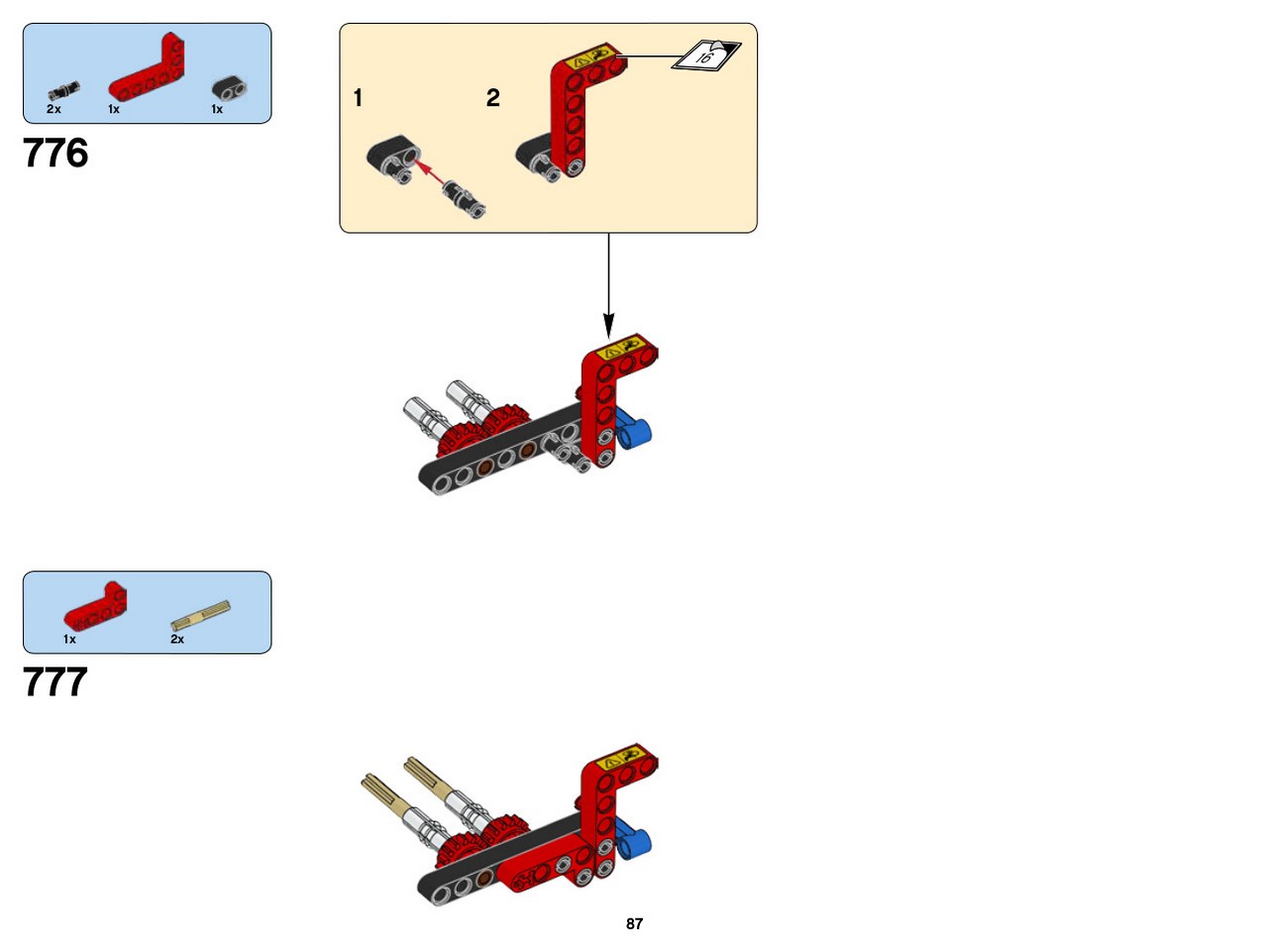 2x 1x 1x

776

1

2

16

1x 2x

777

87