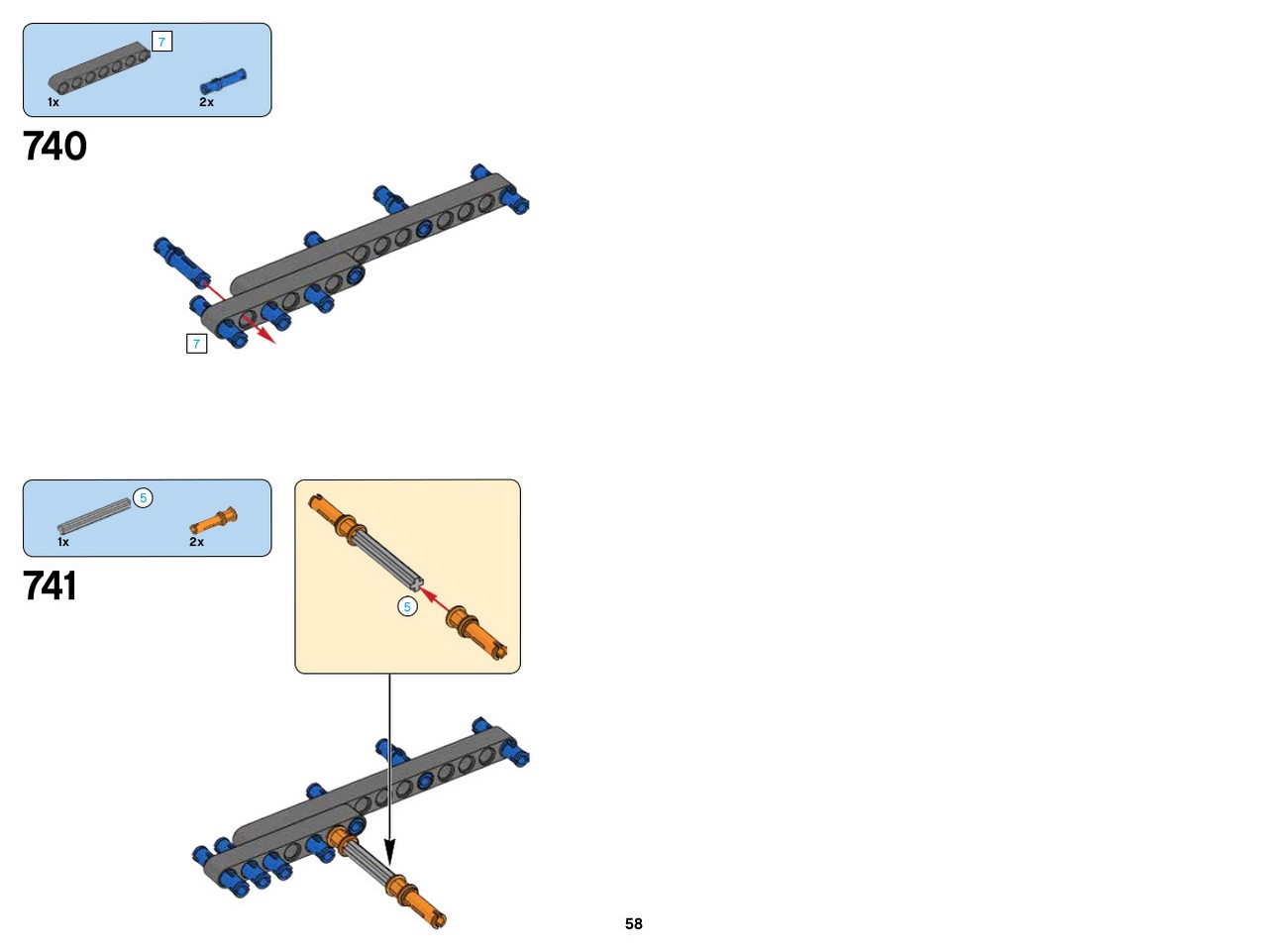 7
1x
2x
740
7

5
1x
2x
741
5

58