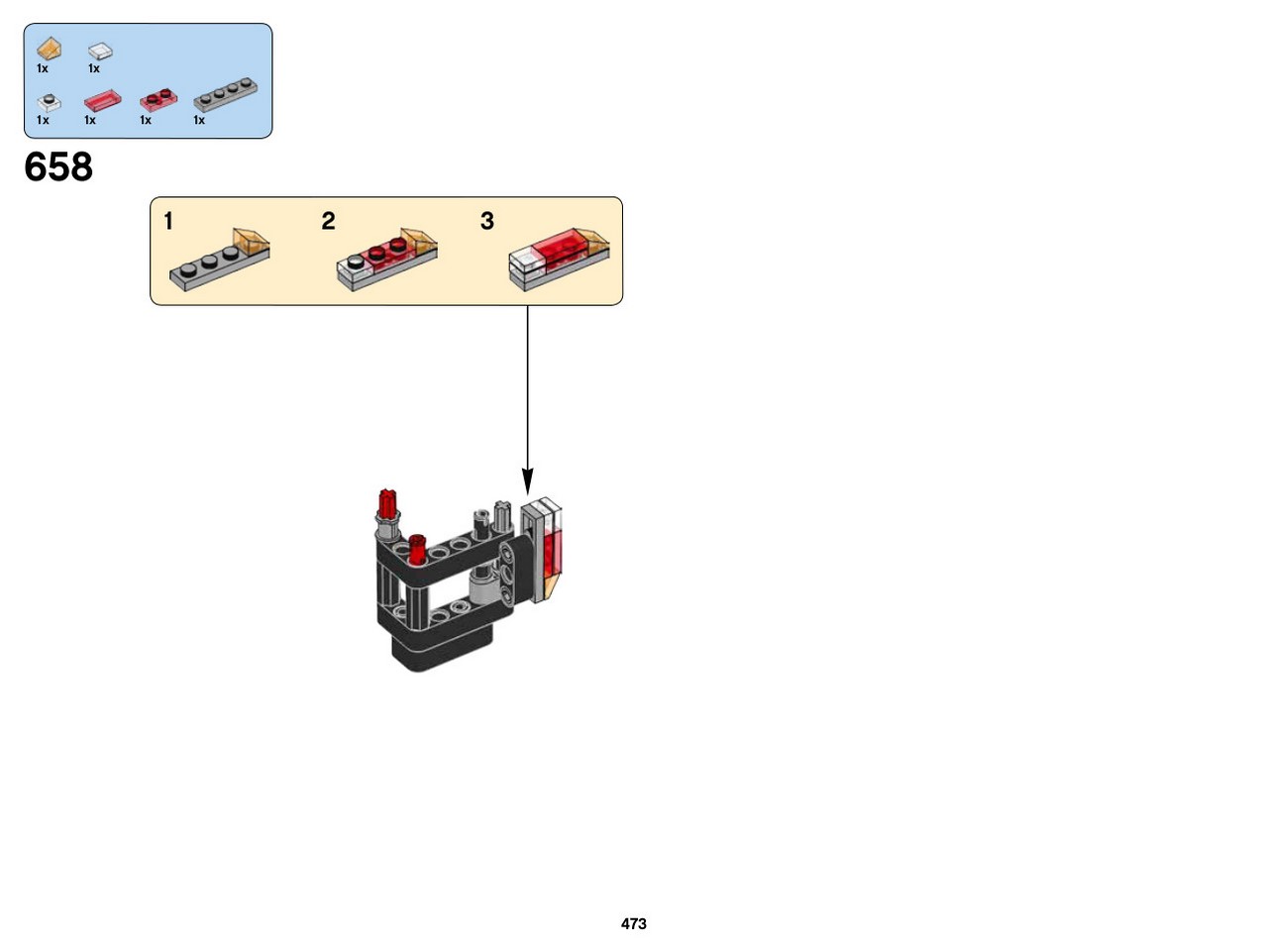 1x 1x
1x 1x 1x 1x

658

1 2 3

473