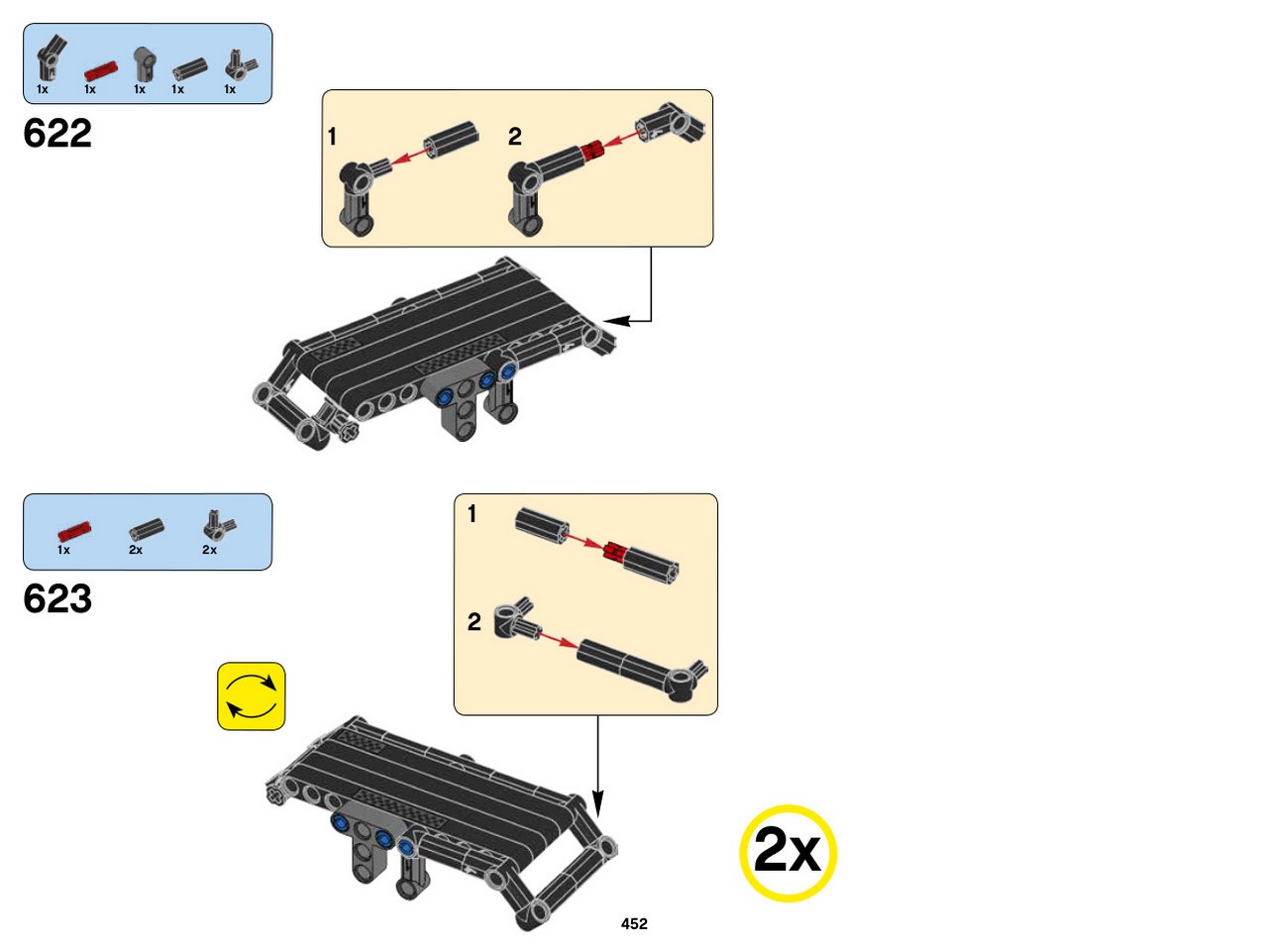 1x 1x 1x 1x 1x

622

1

2

1x 2x 2x

623

1

2

2x

452