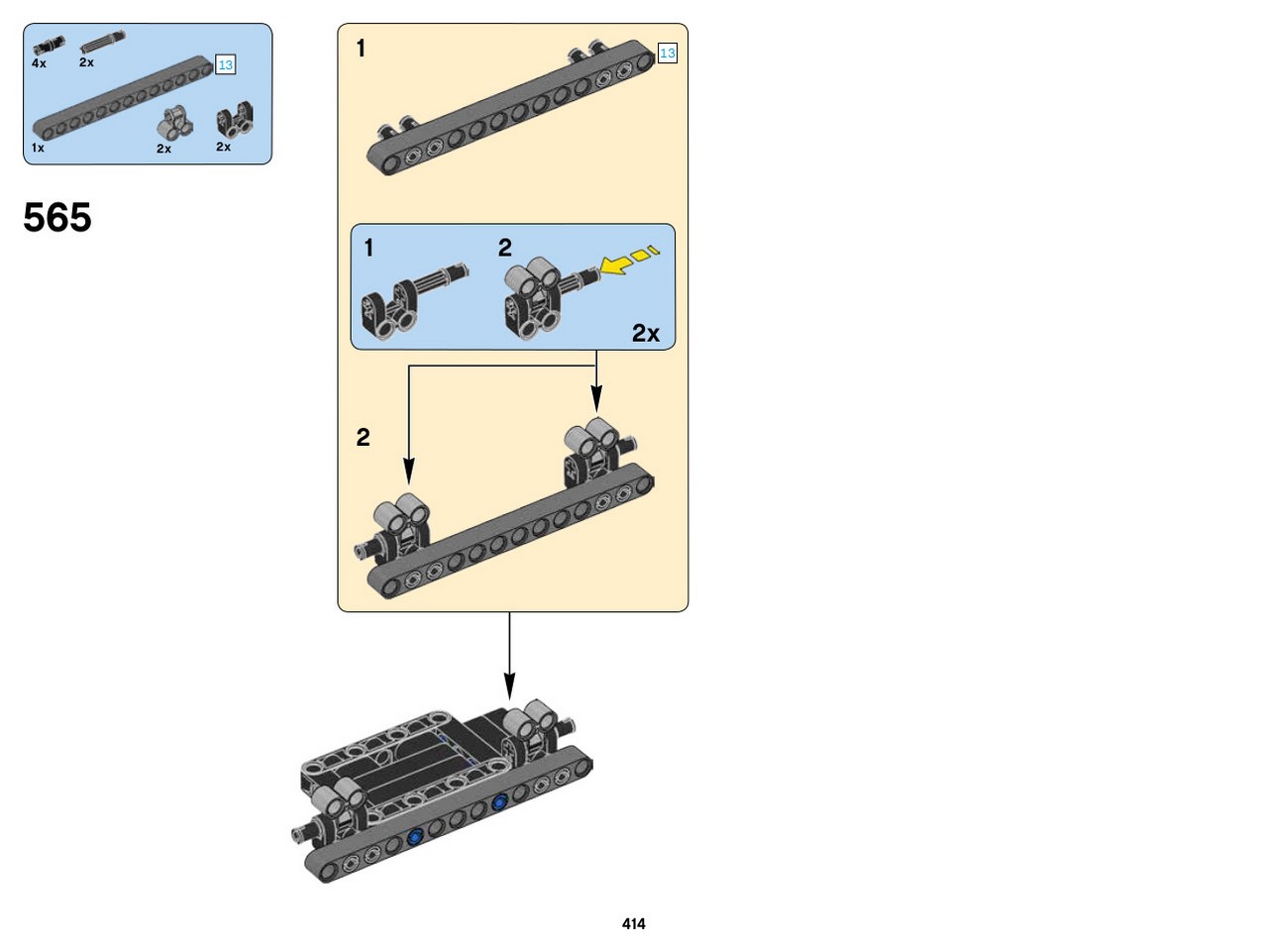 4x
2x
13
1x
2x
2x

565

1
13

1
2
2x

2

414