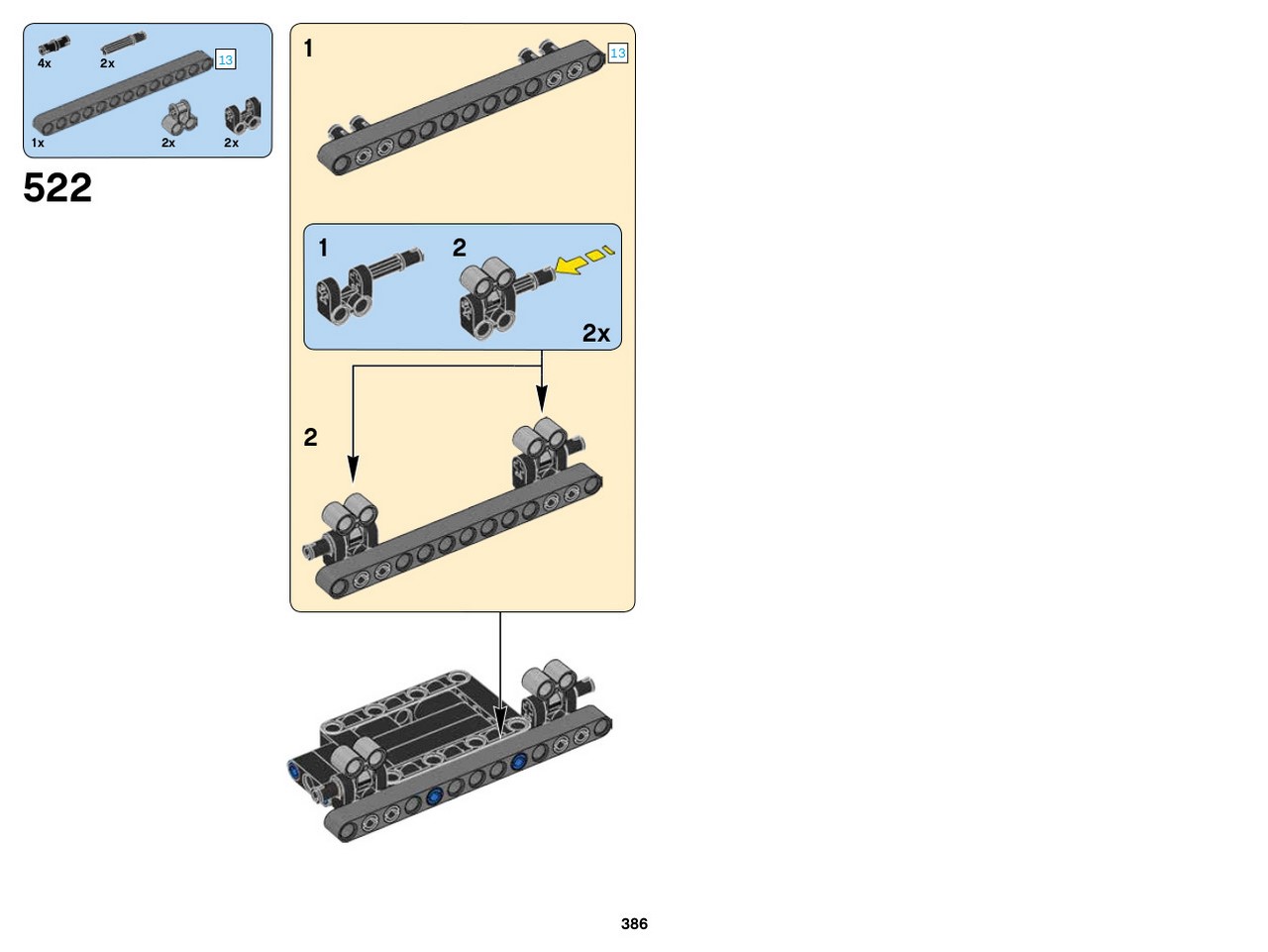 4x
2x
13
1x
2x
2x

522

1
13

1
2
2x

2

386