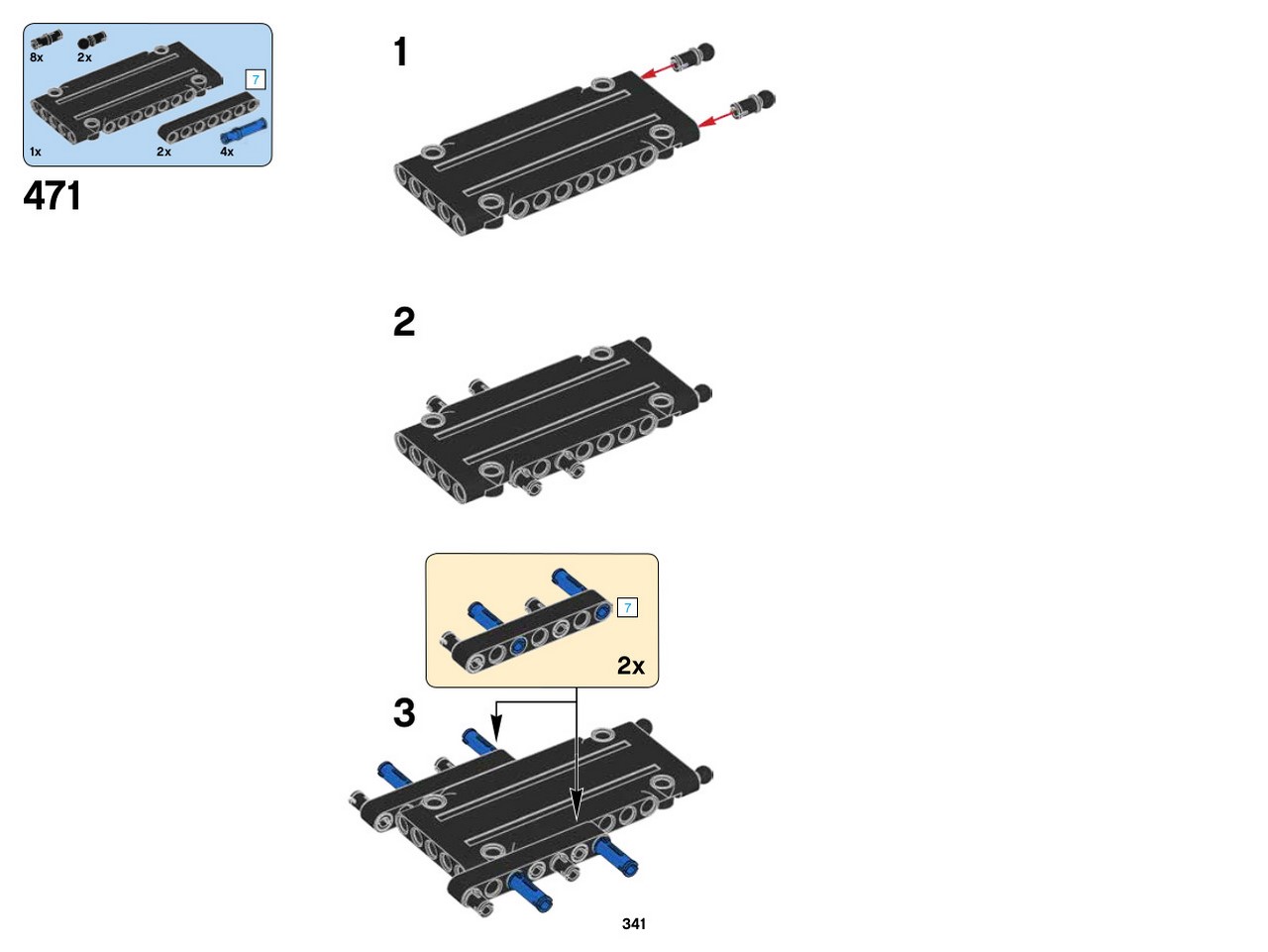 8x 2x

7

1x 2x 4x

471

1

2

7

2x

3

341