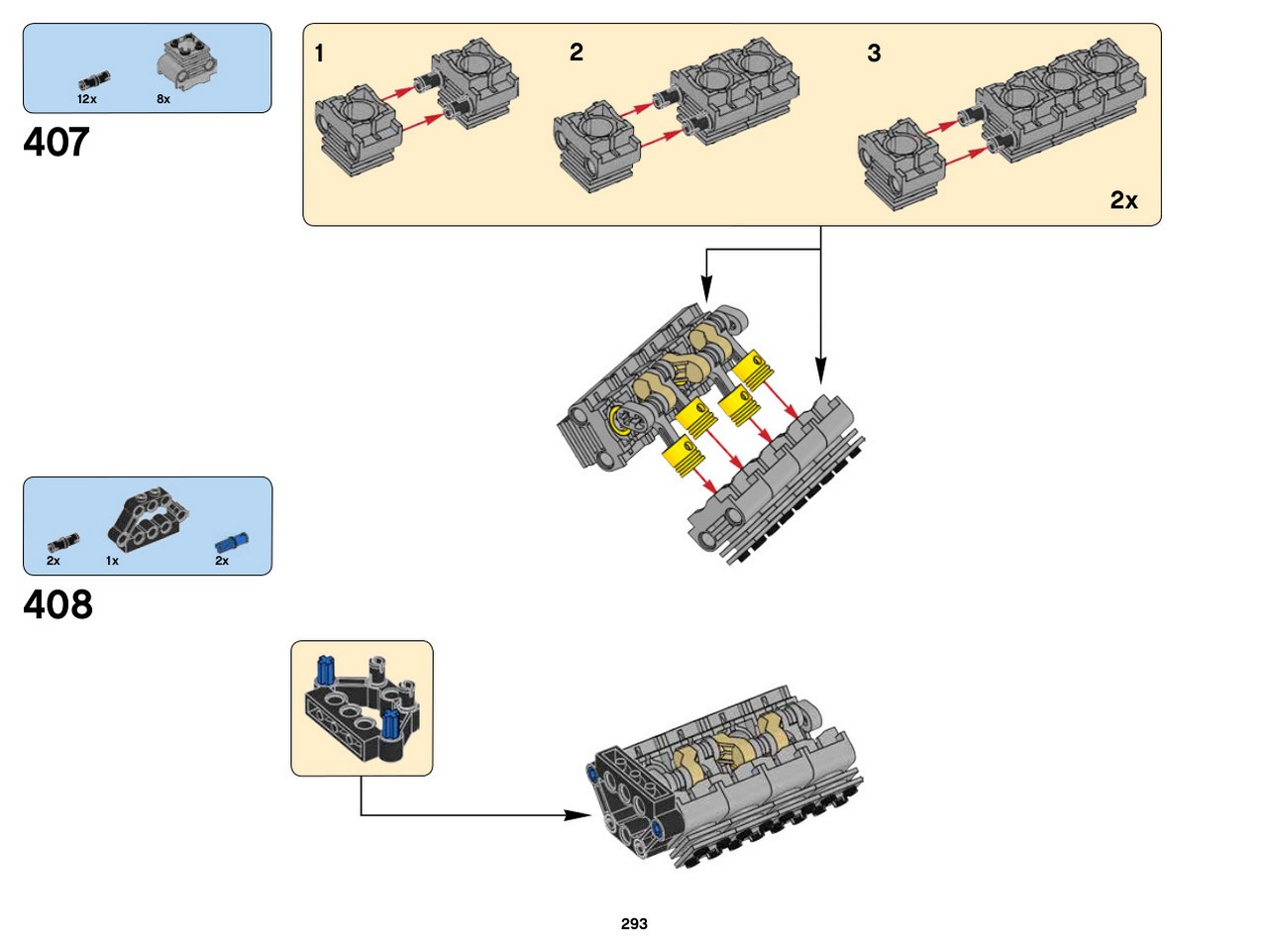 12x
8x

407

1

2

3

2x

2x
1x
2x

408

293