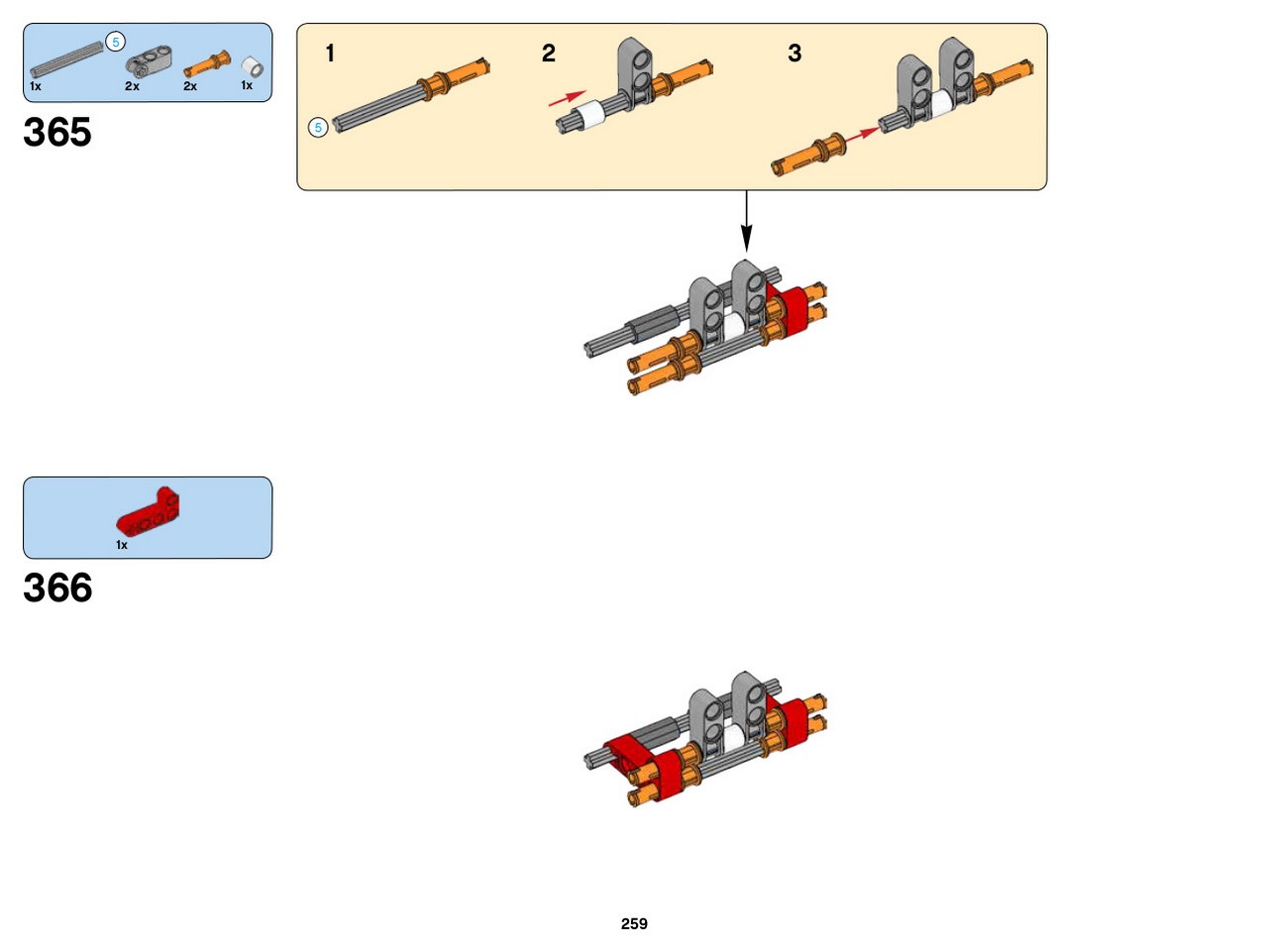 5
1x 2x 2x 1x

365

1
5
2
3

1x

366

259