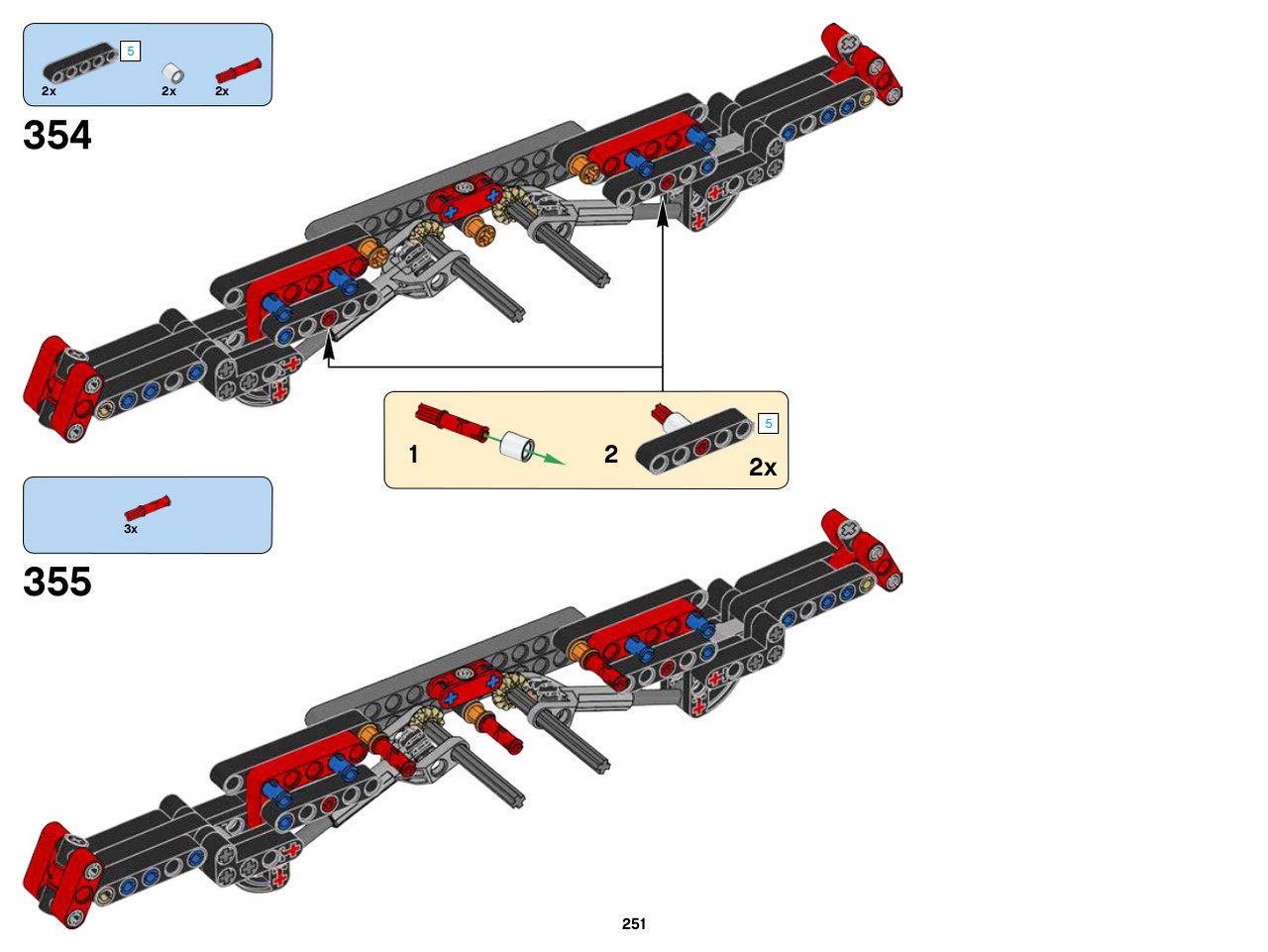 5
2x
2x
2x
354

1
2
5
2x

3x
355

251