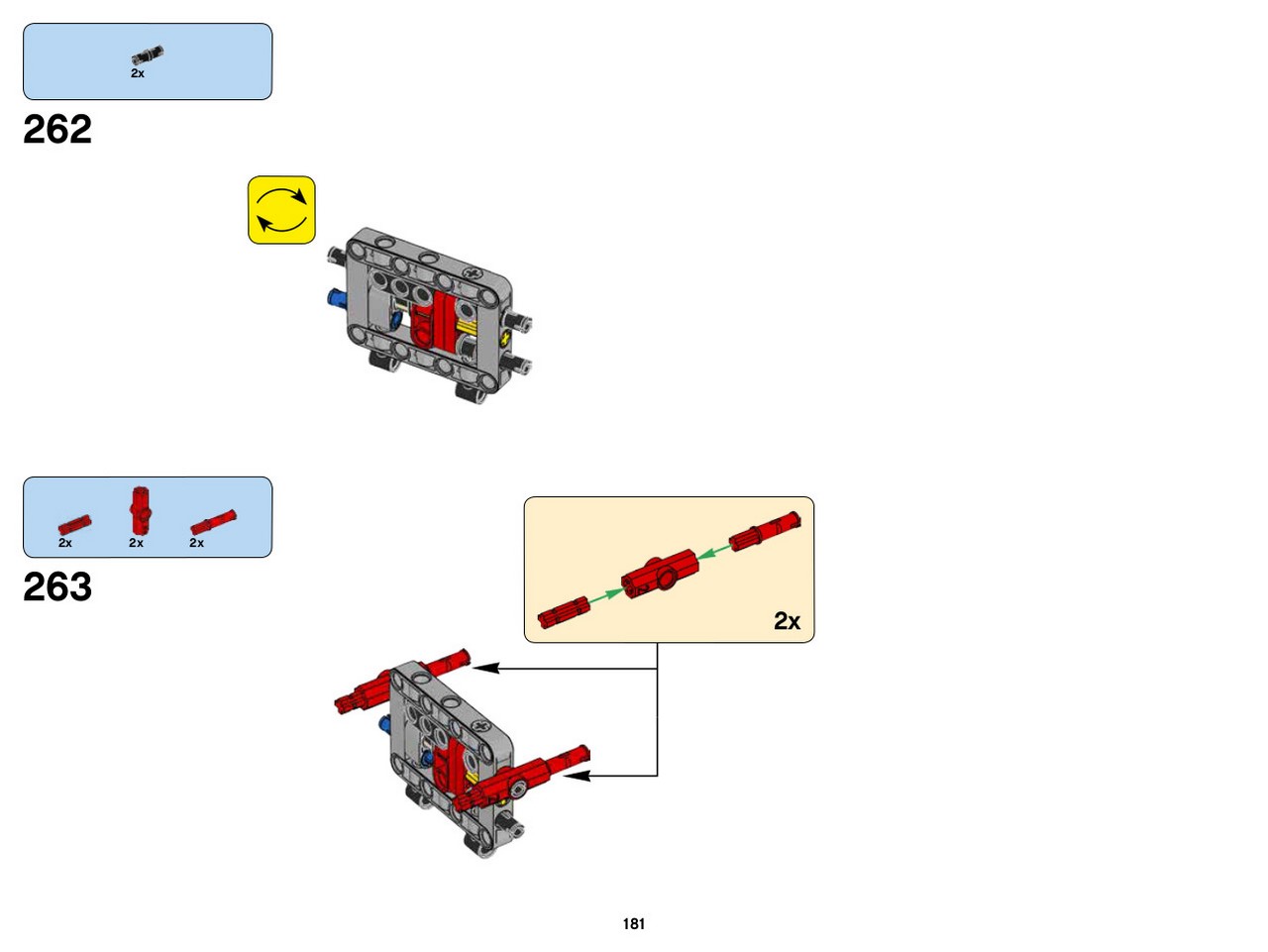 2x

262

2x 2x 2x

263

2x

181