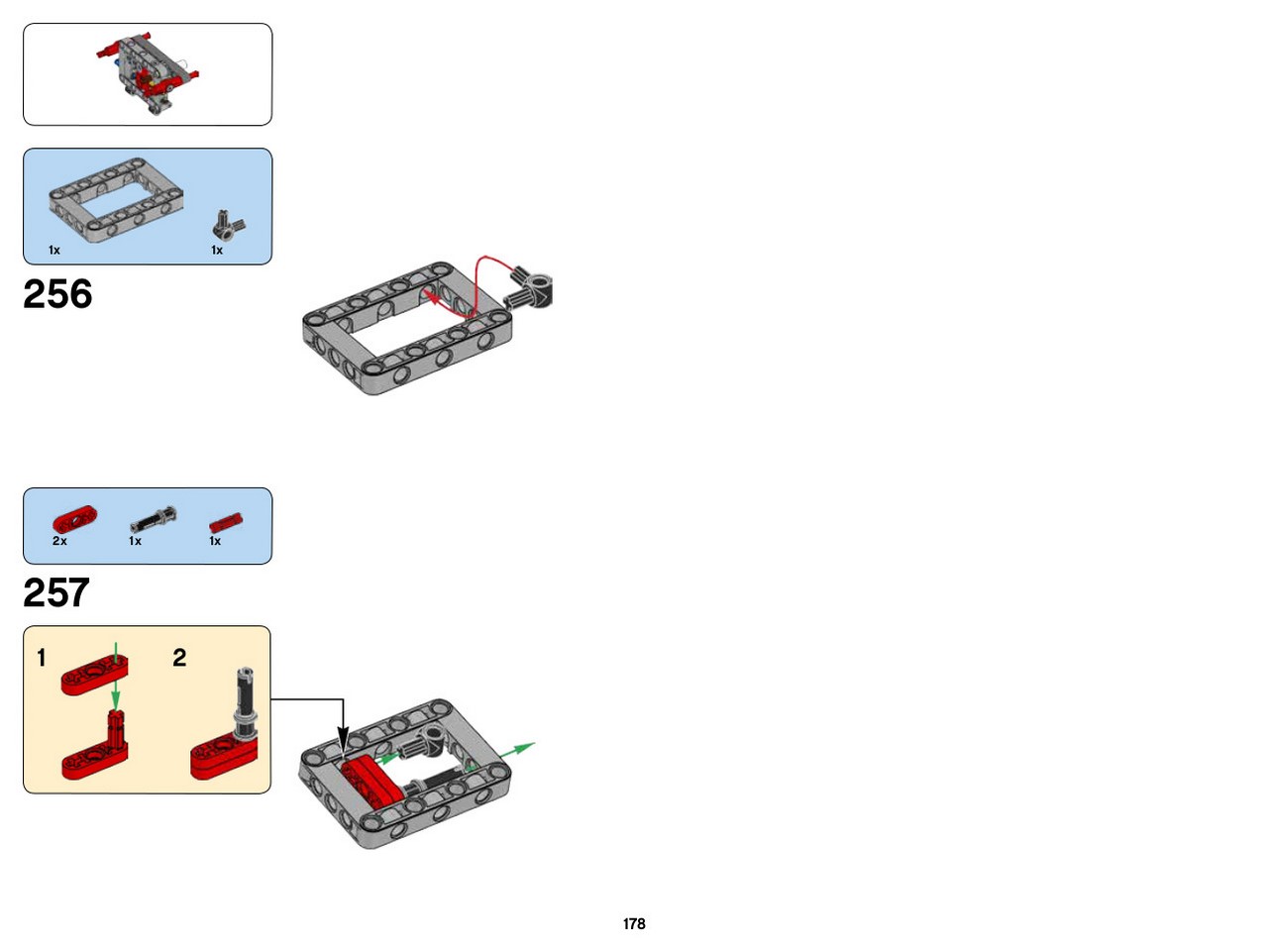 1x
1x
256

2x
1x
1x
257

1
2

178