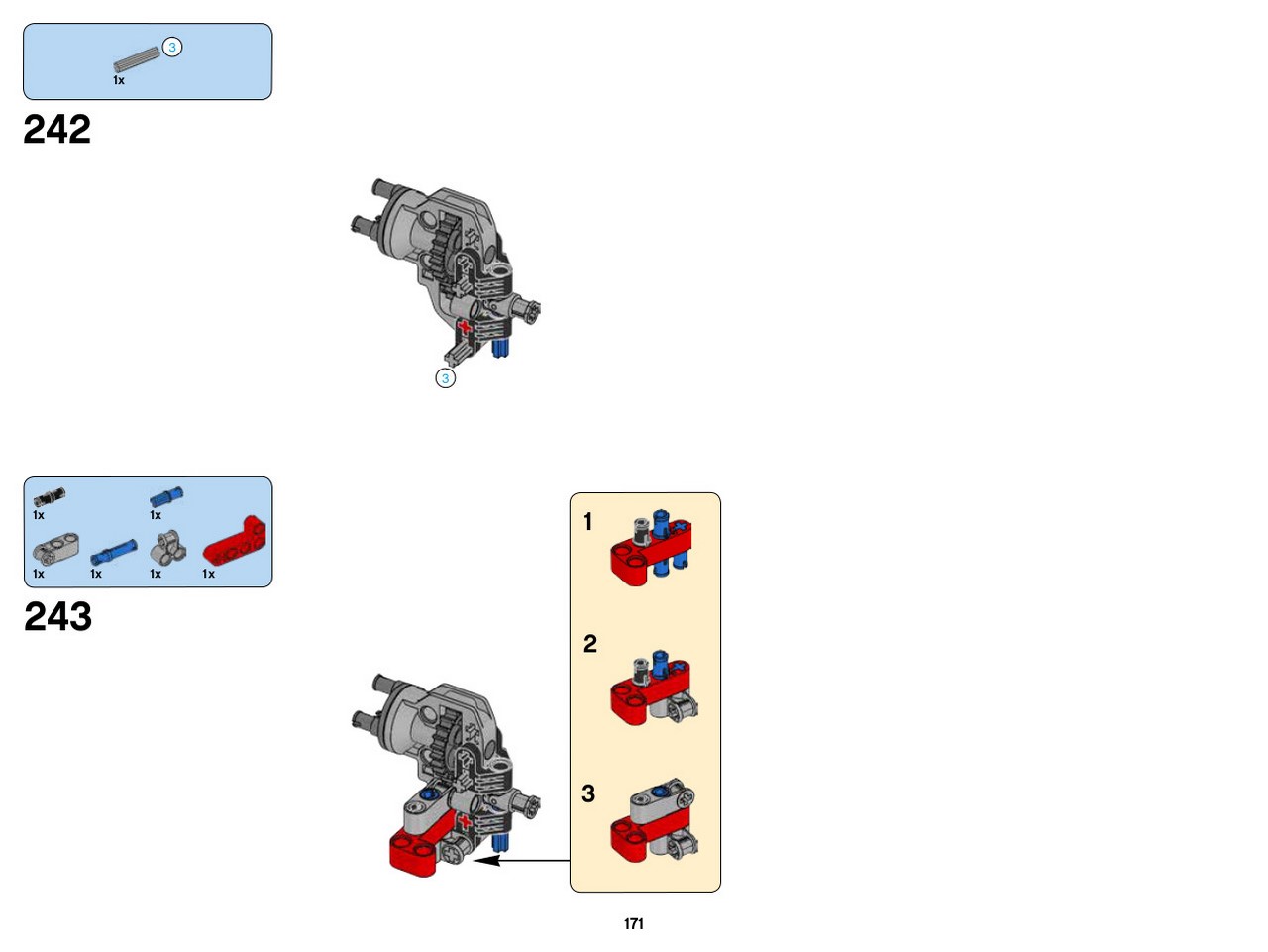 3
1x
242
3
1x
1x
1x
1x
1x
1x
243
1
2
3
171