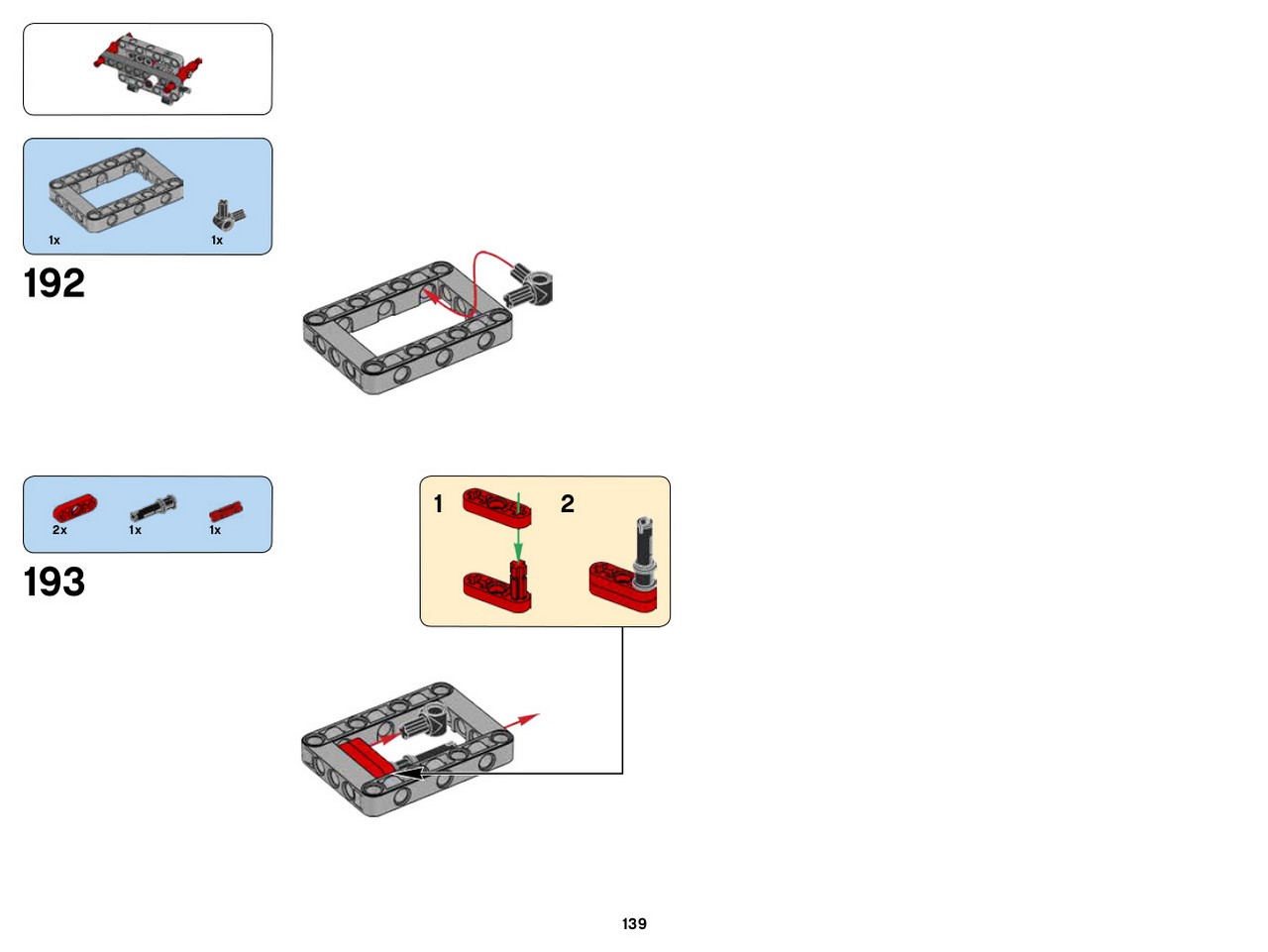 1x
1x

192

2x
1x
1x

193

1
2

139