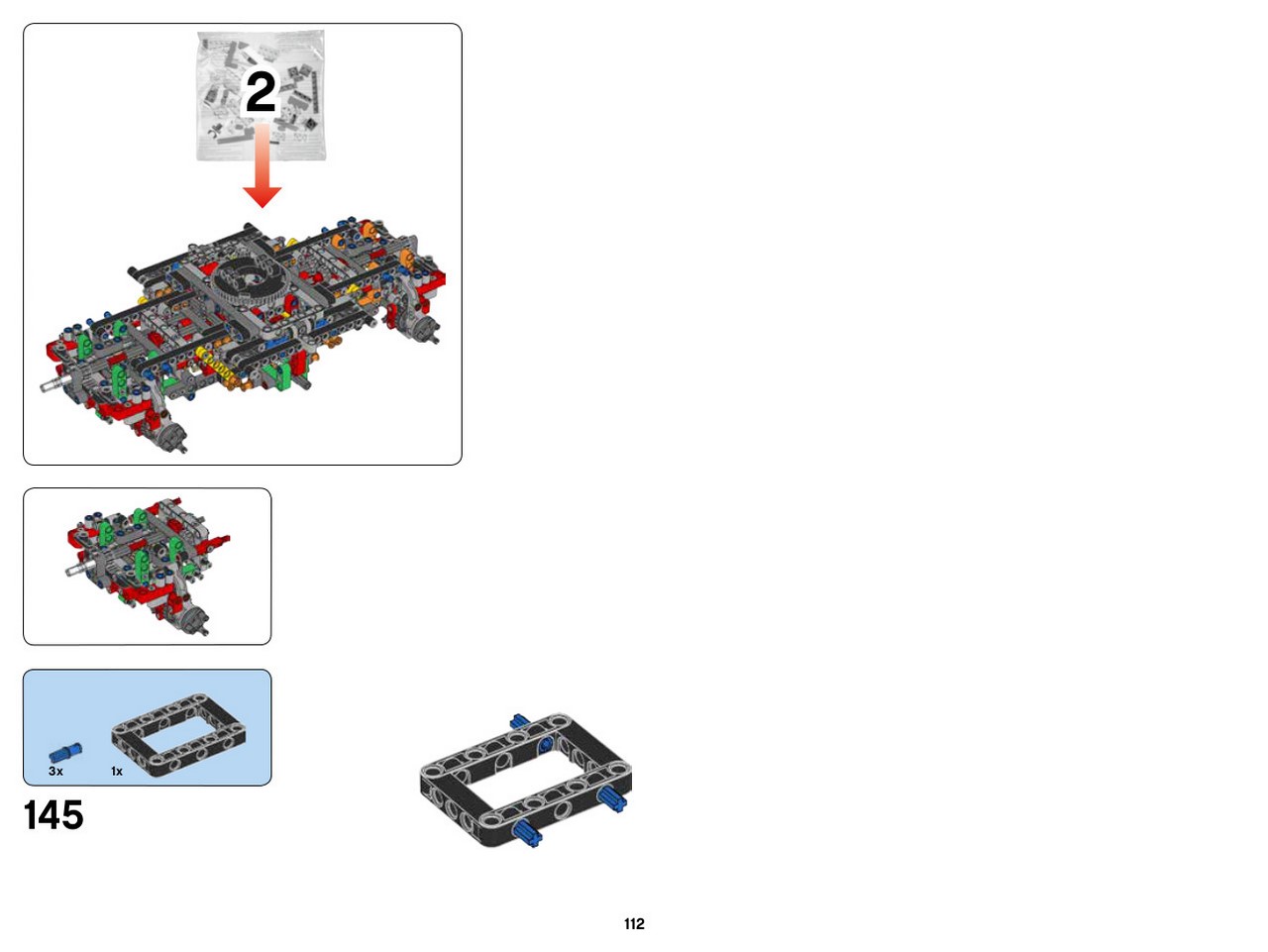 2

3x
1x

145

112