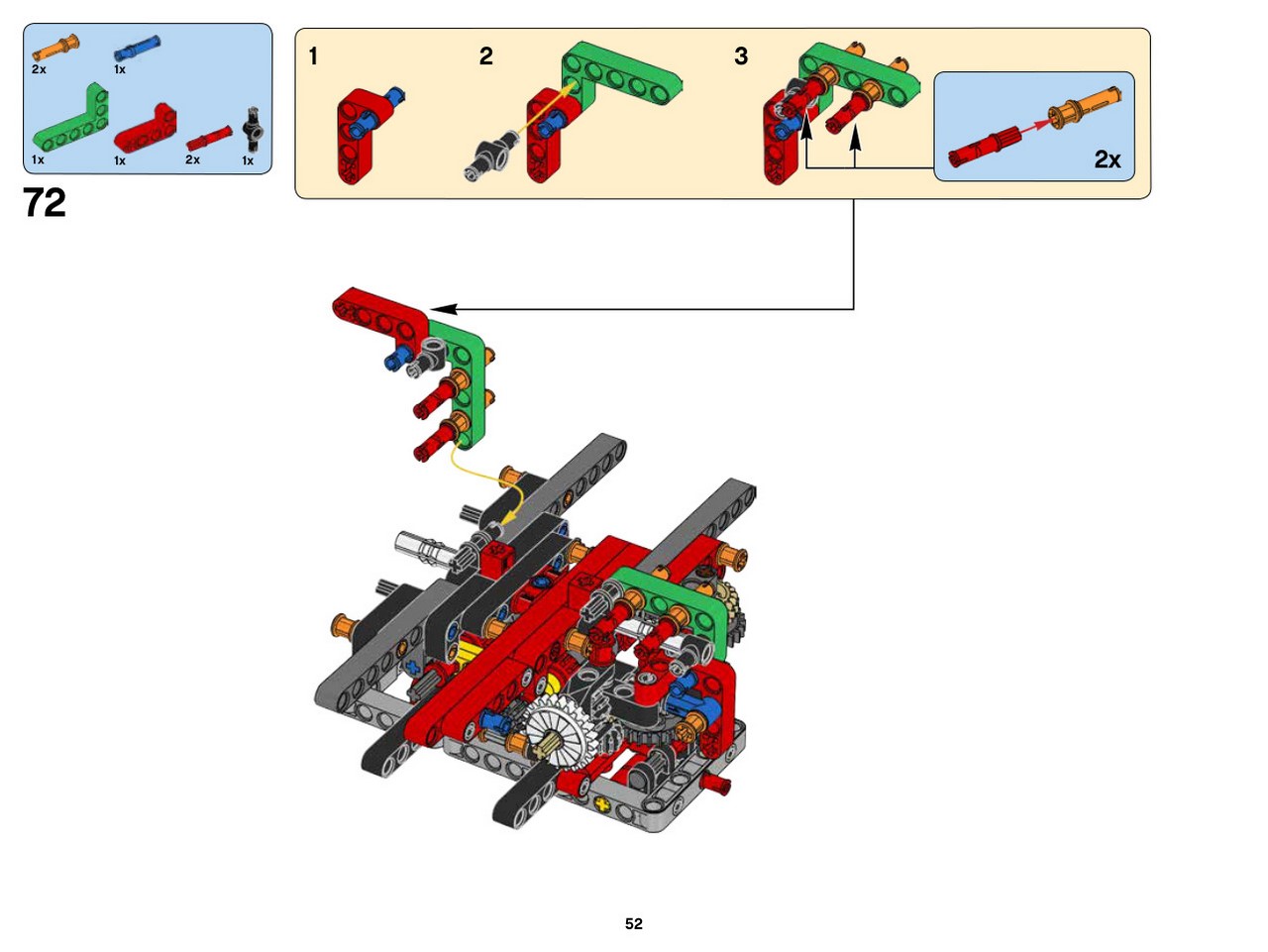 2x
1x
1x
1x
2x
1x

72

1
2
3

2x

52