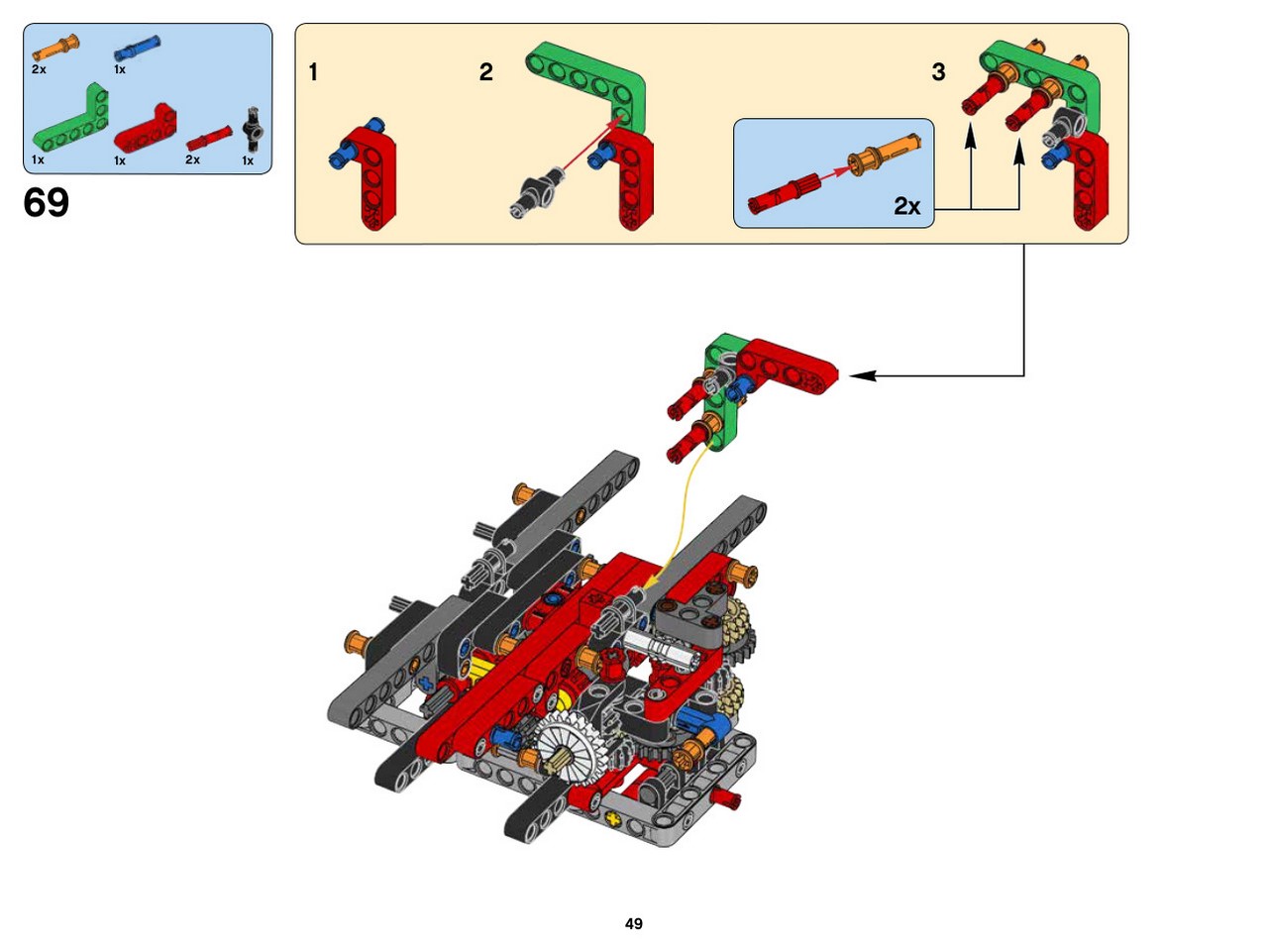 2x
1x
1x
1x
2x
1x

69

1

2

3

2x

49