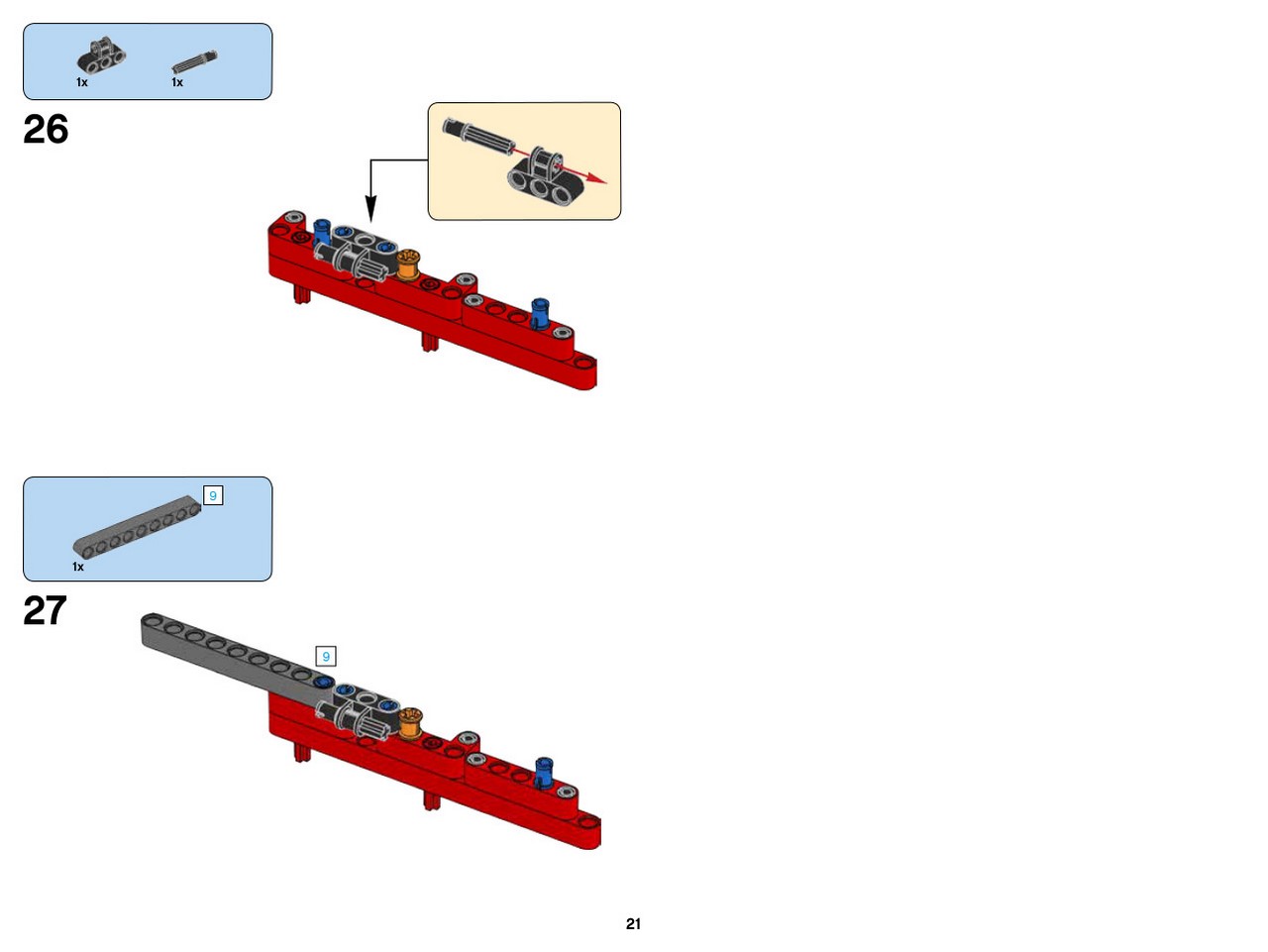 1x 1x

26

9

1x

27

9

21