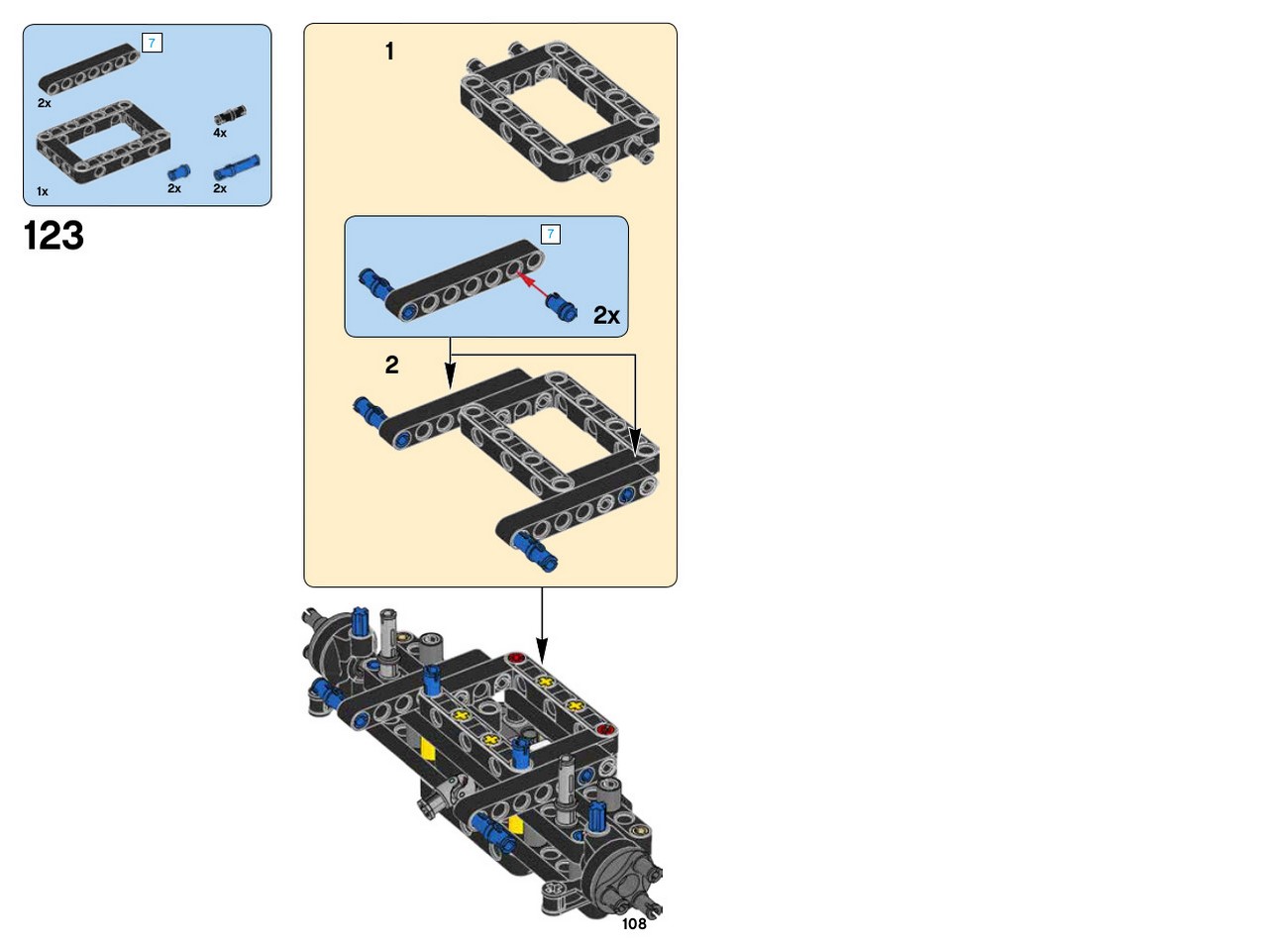 7

2x

4x

1x

2x

2x

123

1

7

2x

2

108