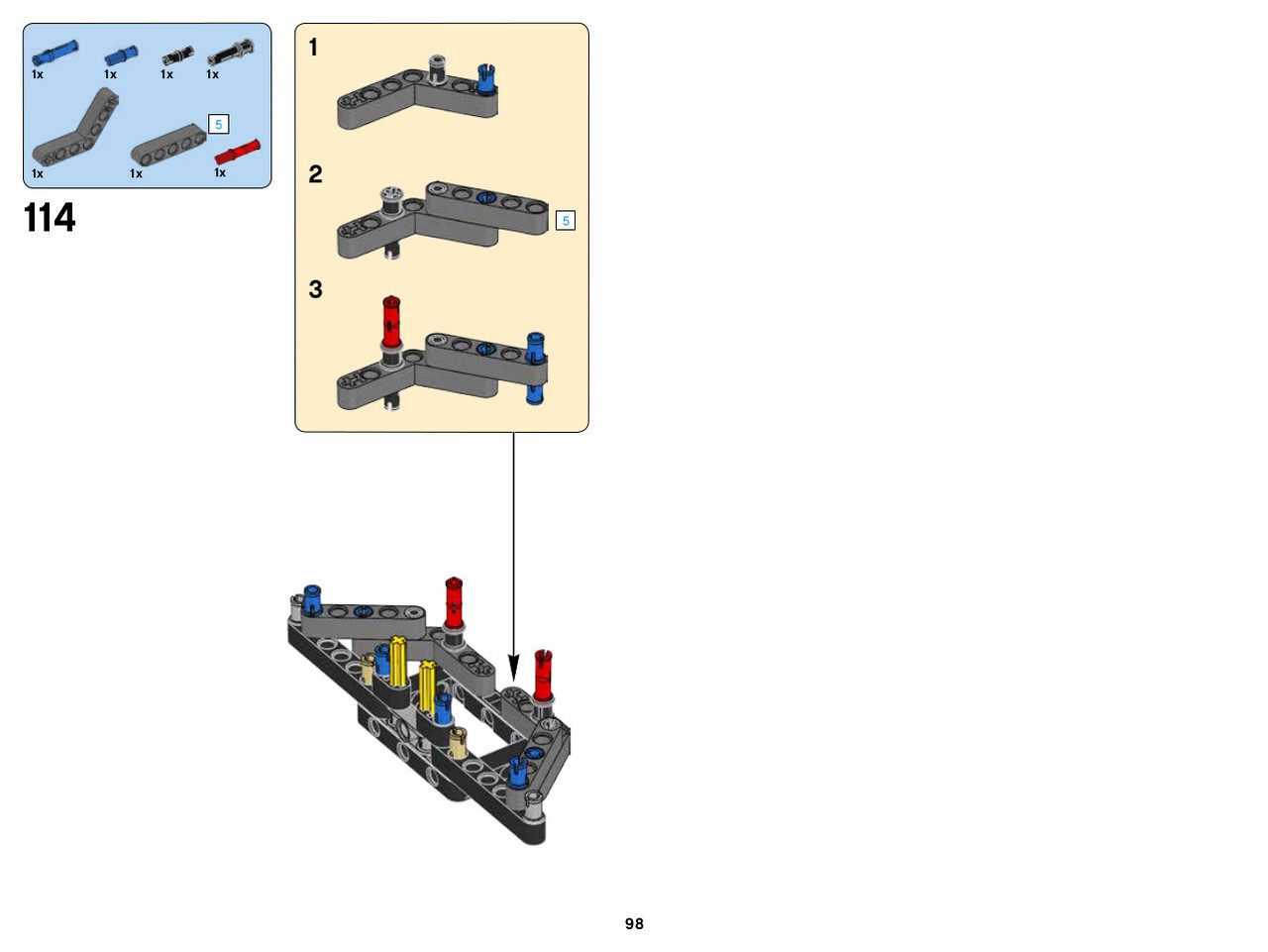 1x 1x 1x 1x

5

1x 1x 1x

114

1

2

5

3

98