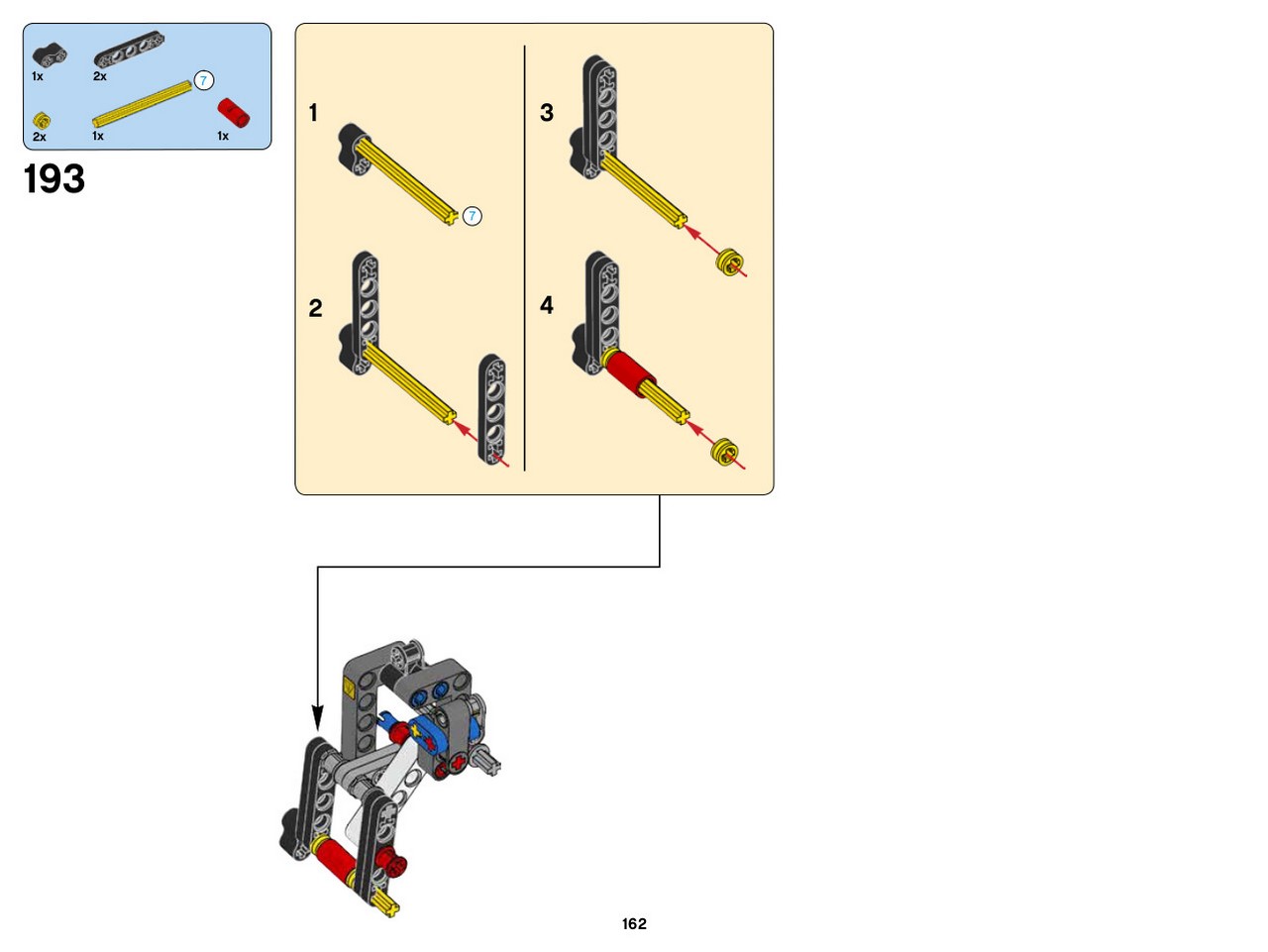 1x
2x
7
2x
1x
1x

193

1

7

2

3

4

162