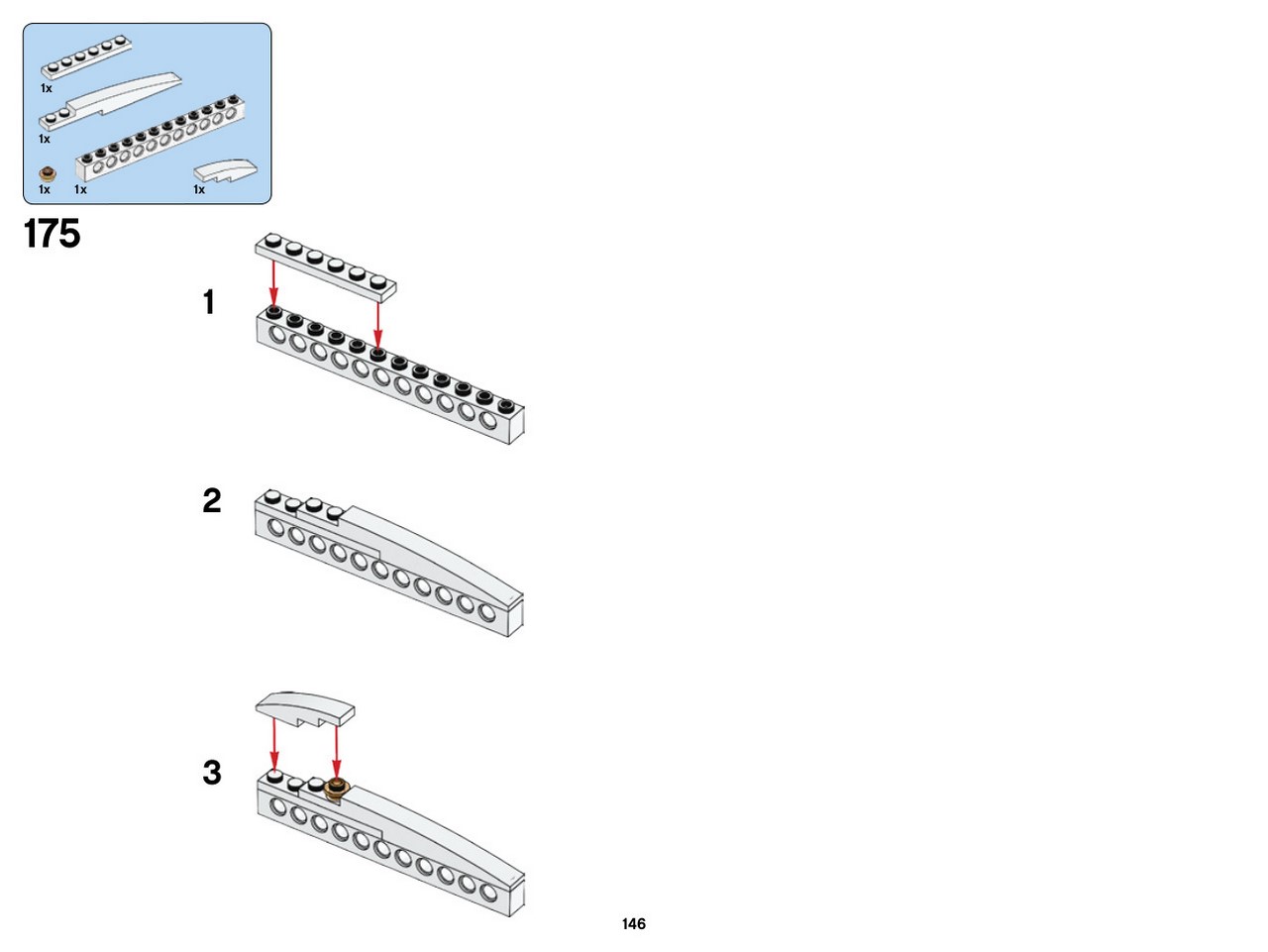 1x
1x
1x 1x 1x

175

1

2

3

146