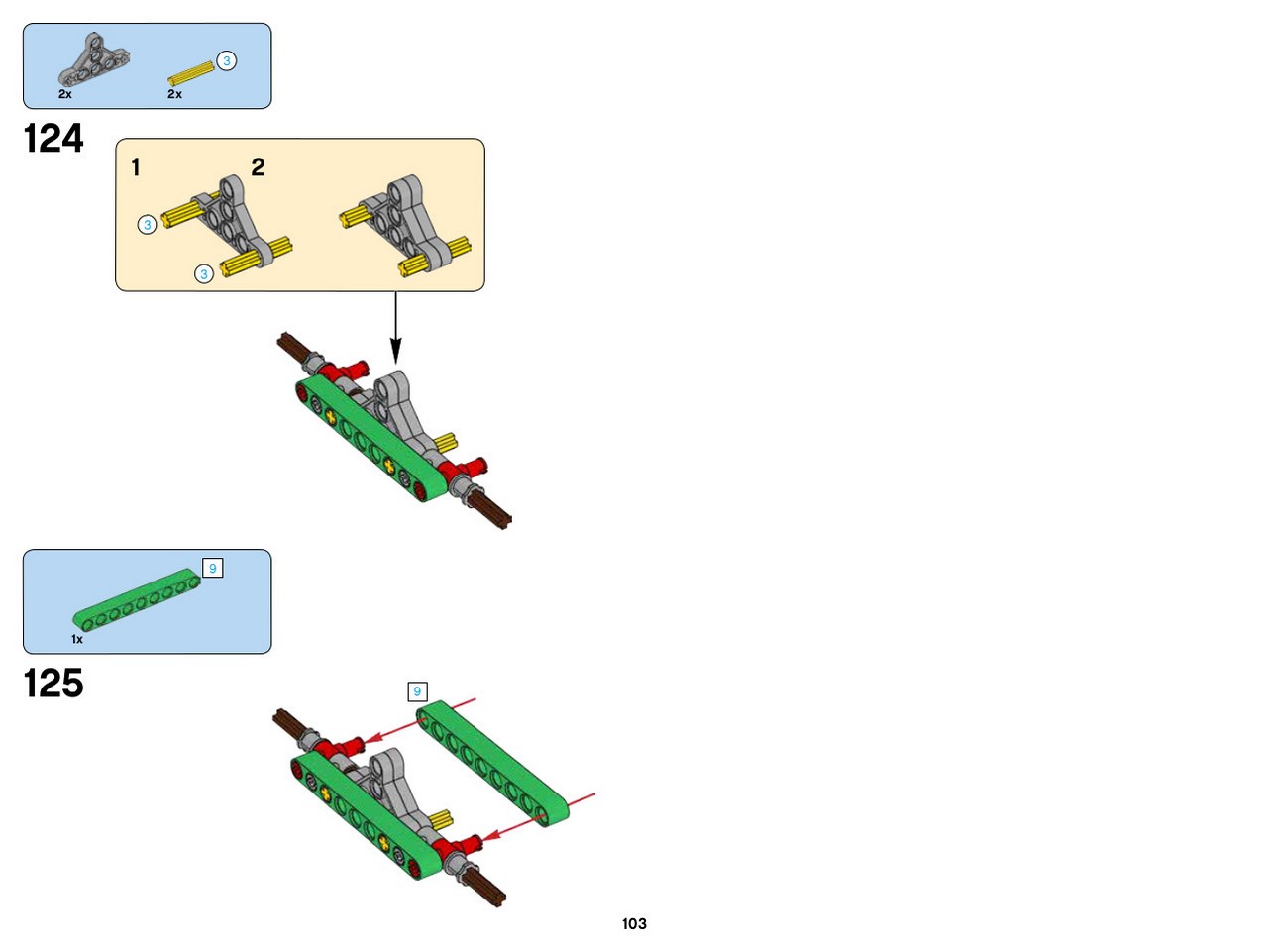 2x 3 2x

124

1 2

3

3

9

1x

125

9

103