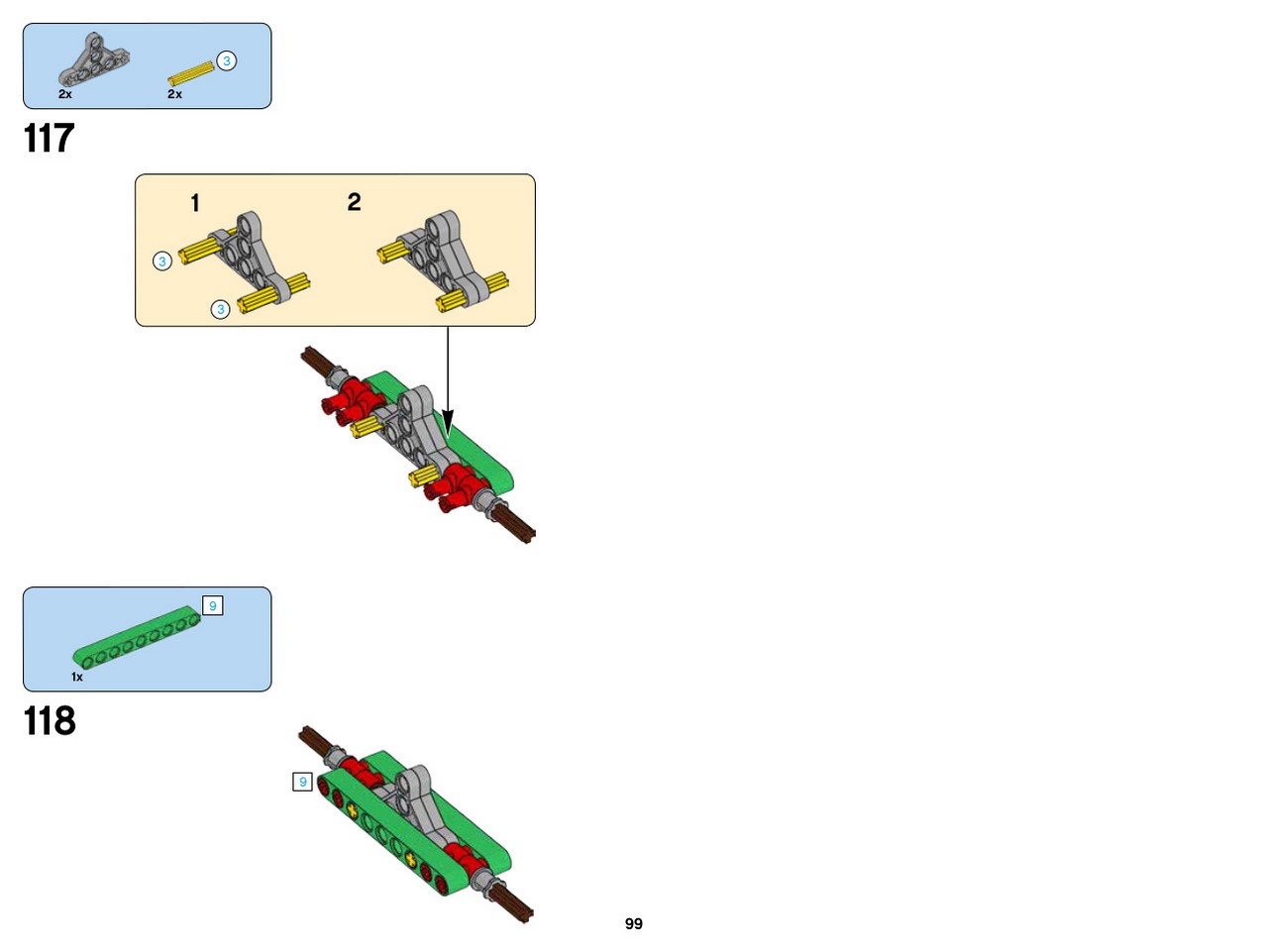 2x

3

2x

117

1

2

3

3

9

1x

118

9

99