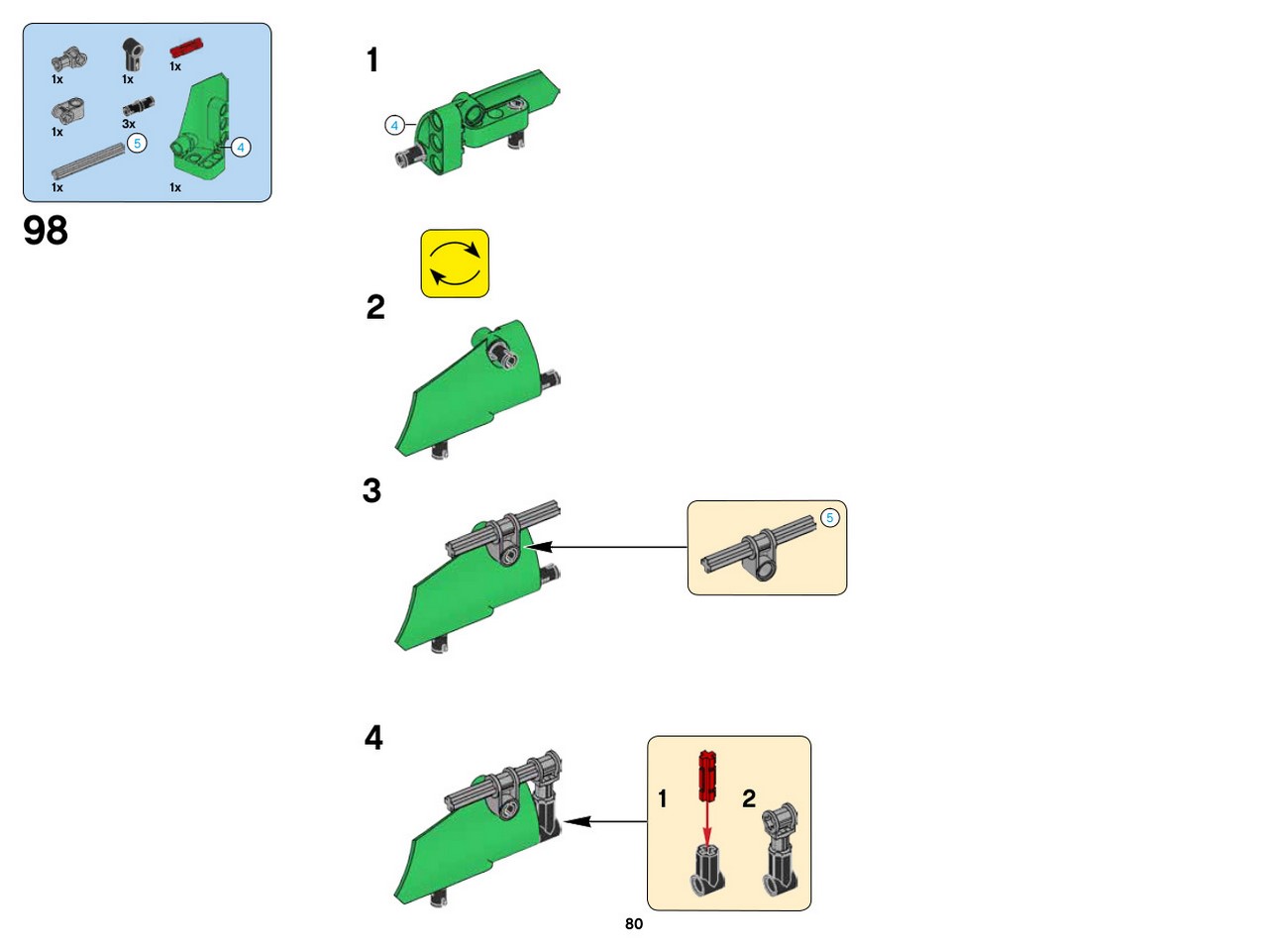 1x
1x
1x
1x
3x
5
4
1x
1x

98

1
4

2

3
5

4
1
2

80