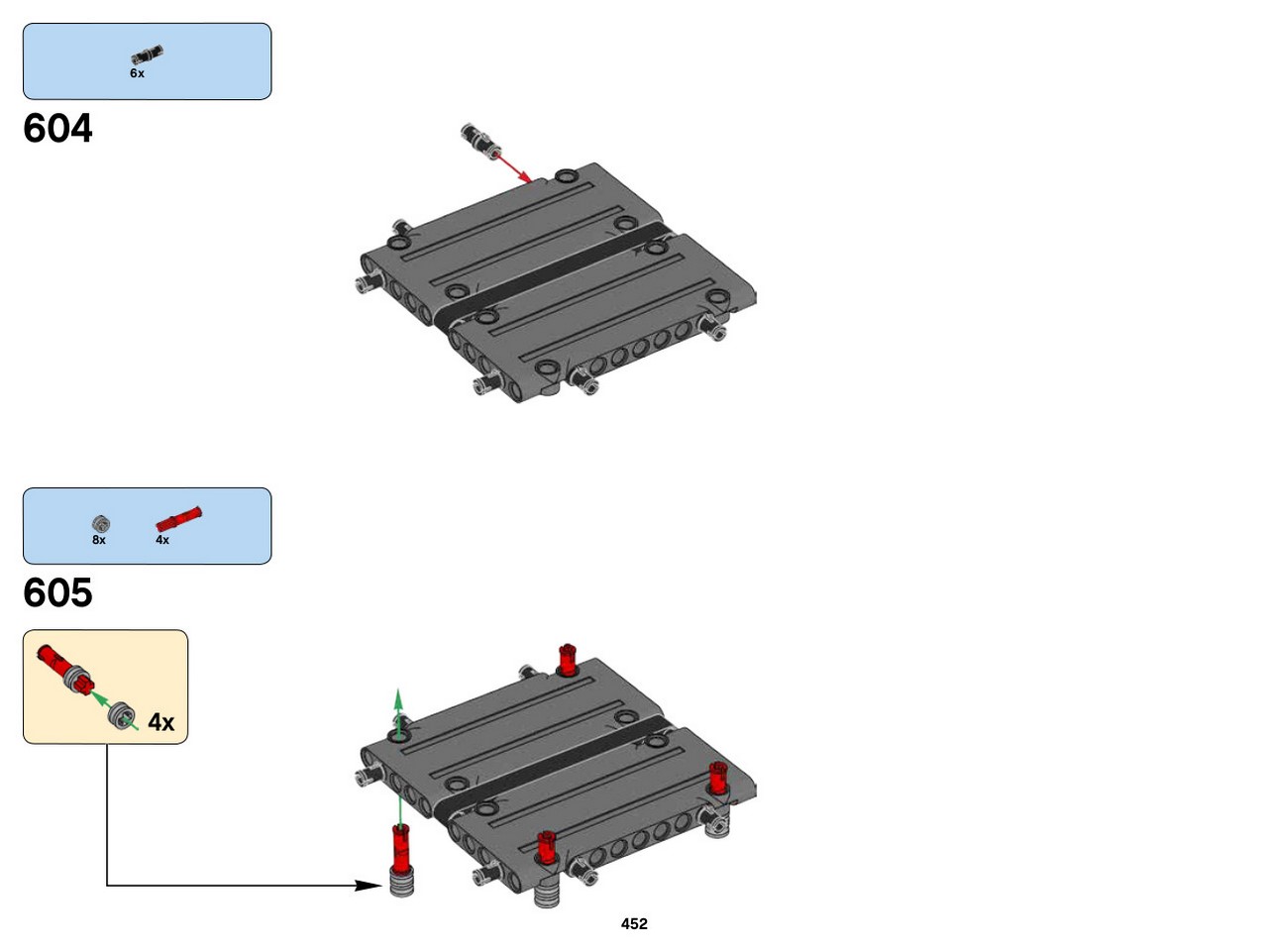 6x

604

8x
4x

605

4x

452