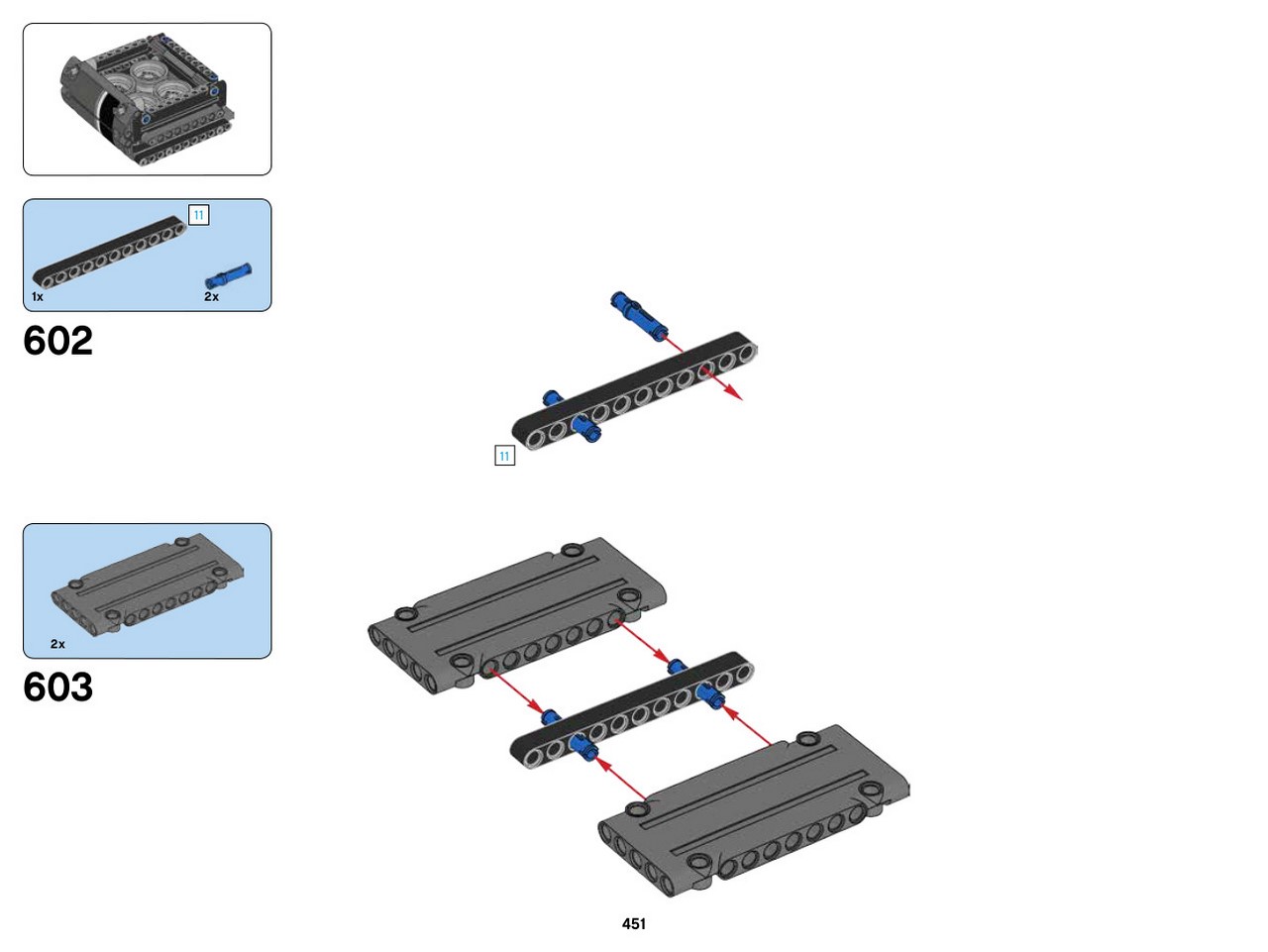 11

1x

2x

602

11

2x

603

451