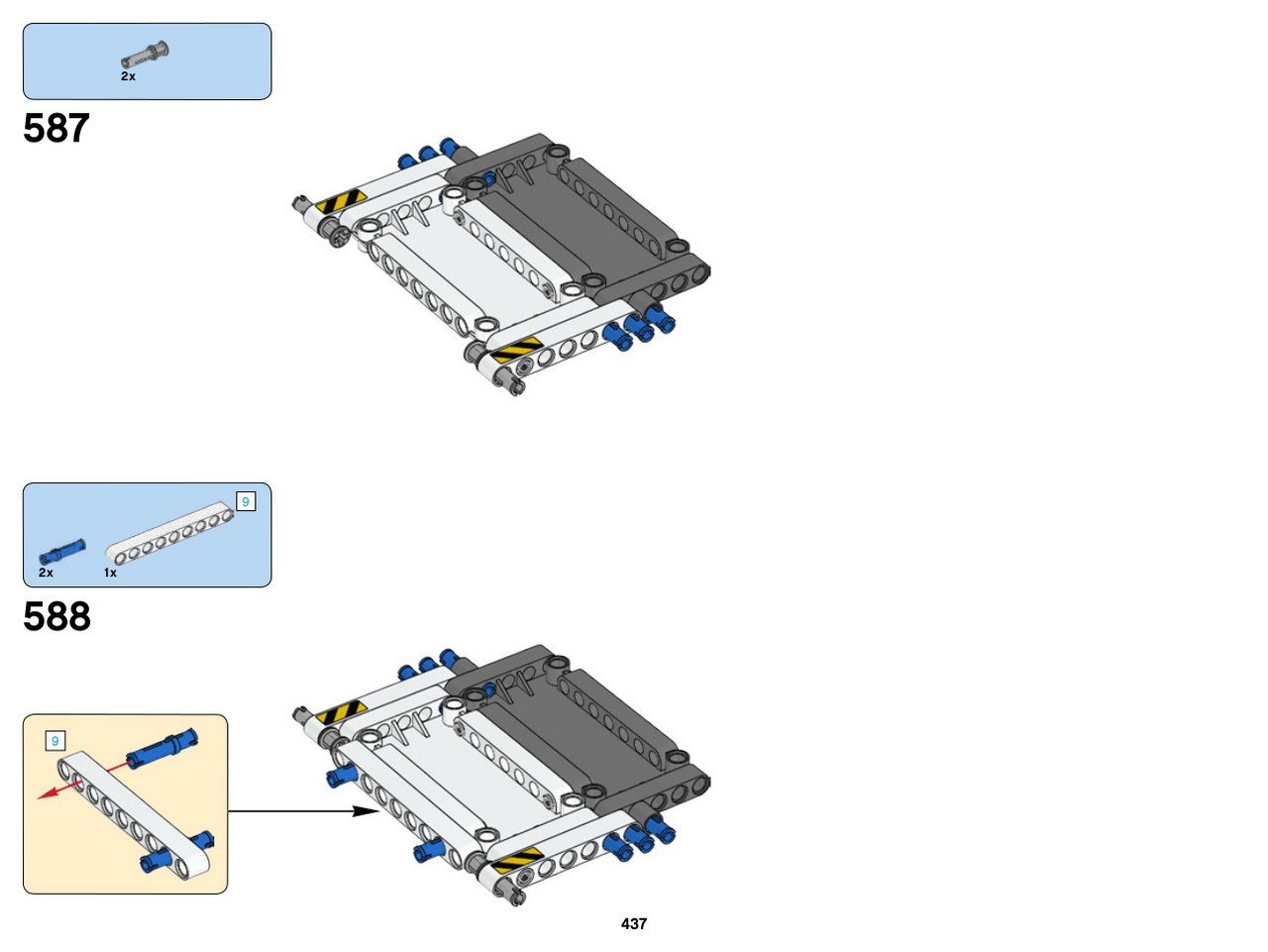 2x

587

9

2x 1x

588

9

437