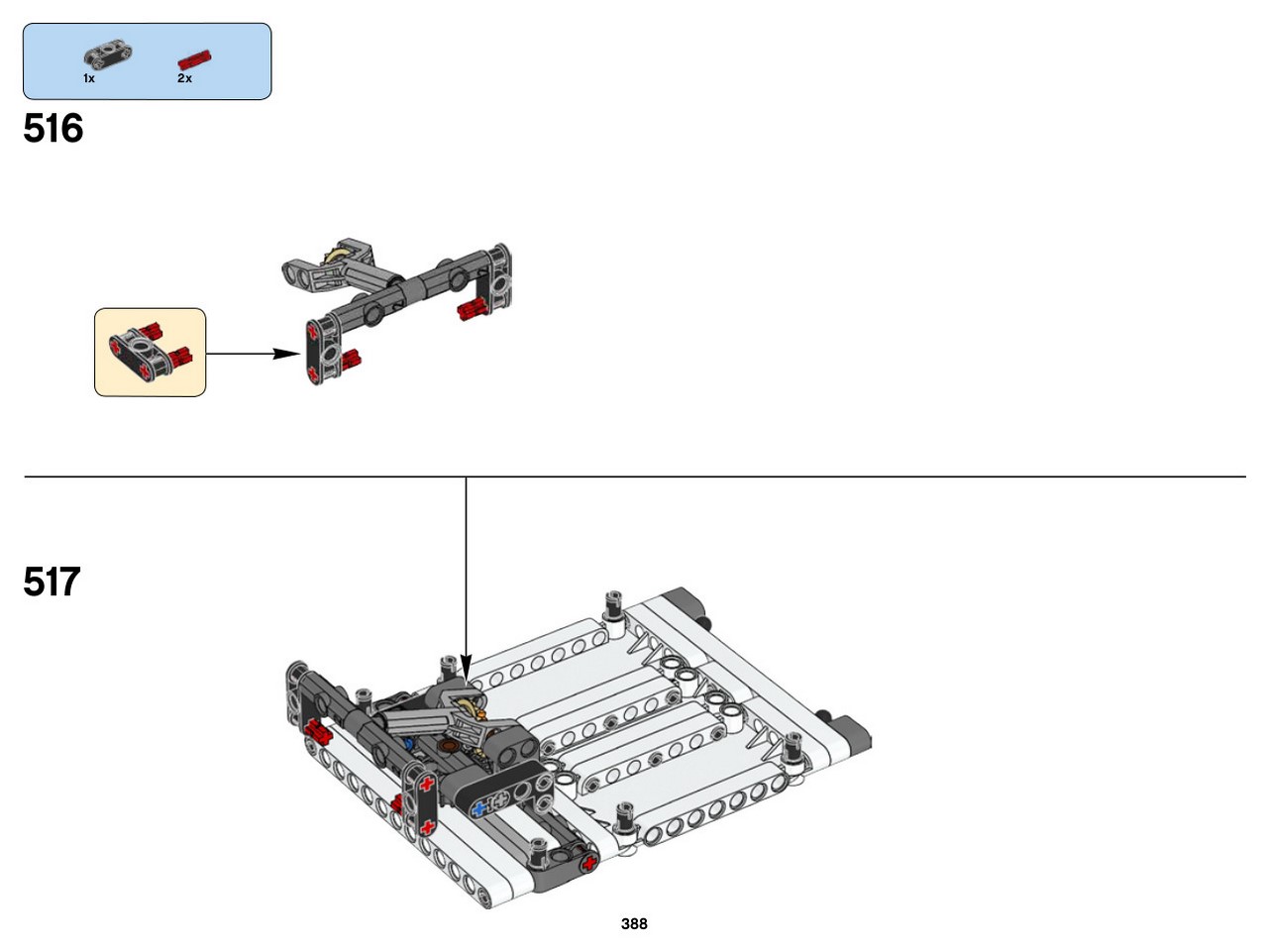 1x 2x

516

517

388