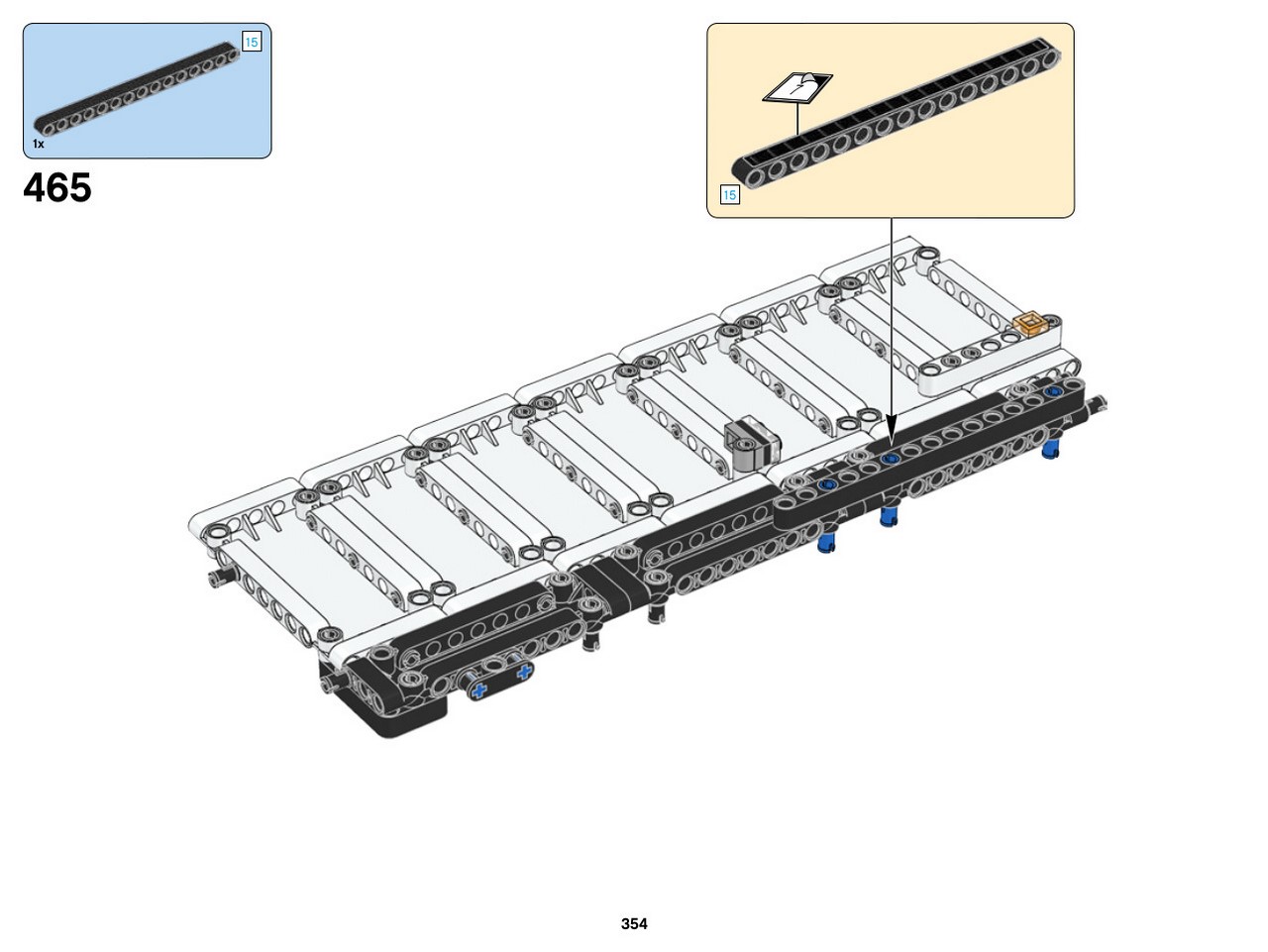 15
1x
465
15
354