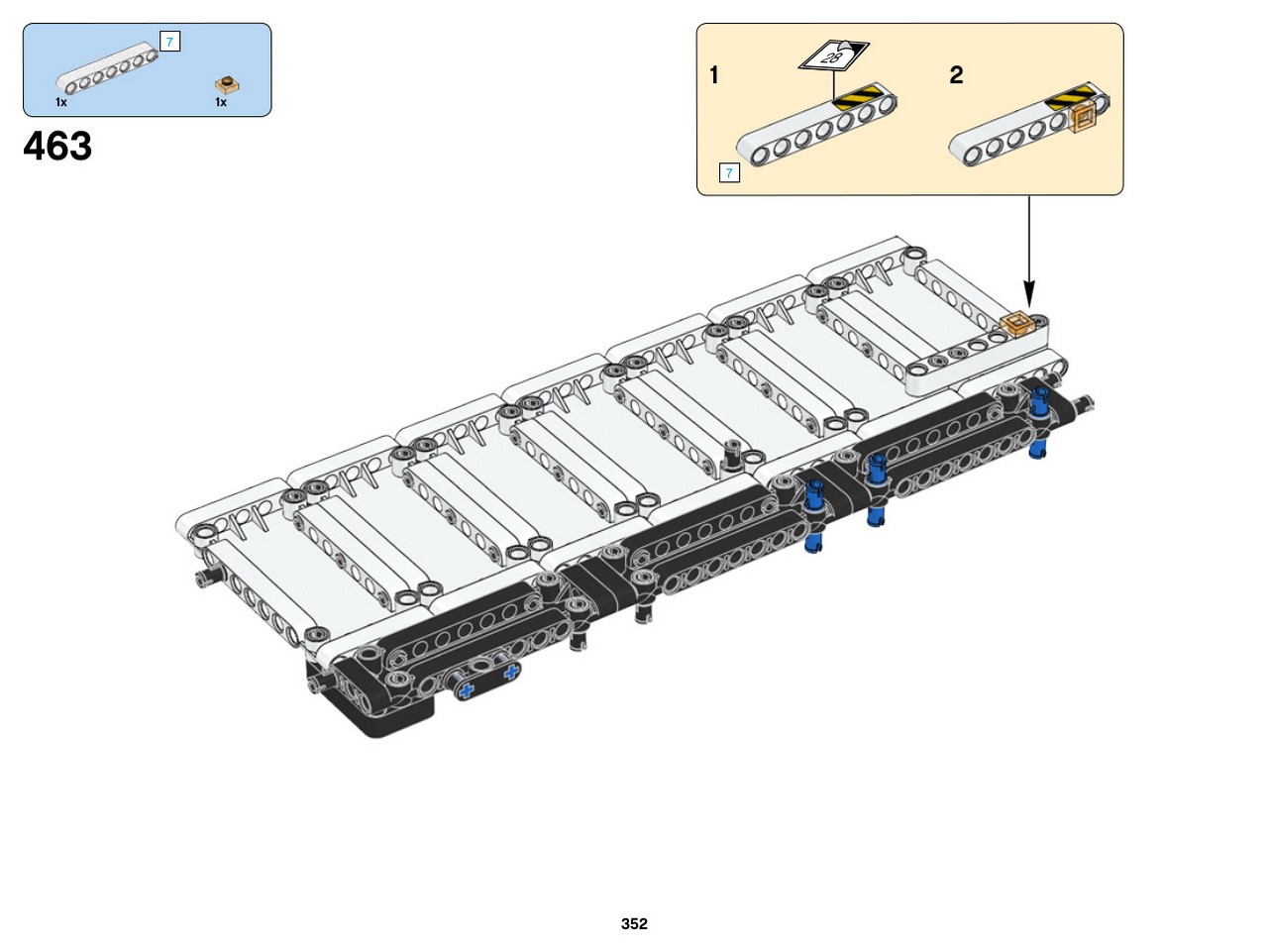 7

1x

1x

463

1

28

7

2

352