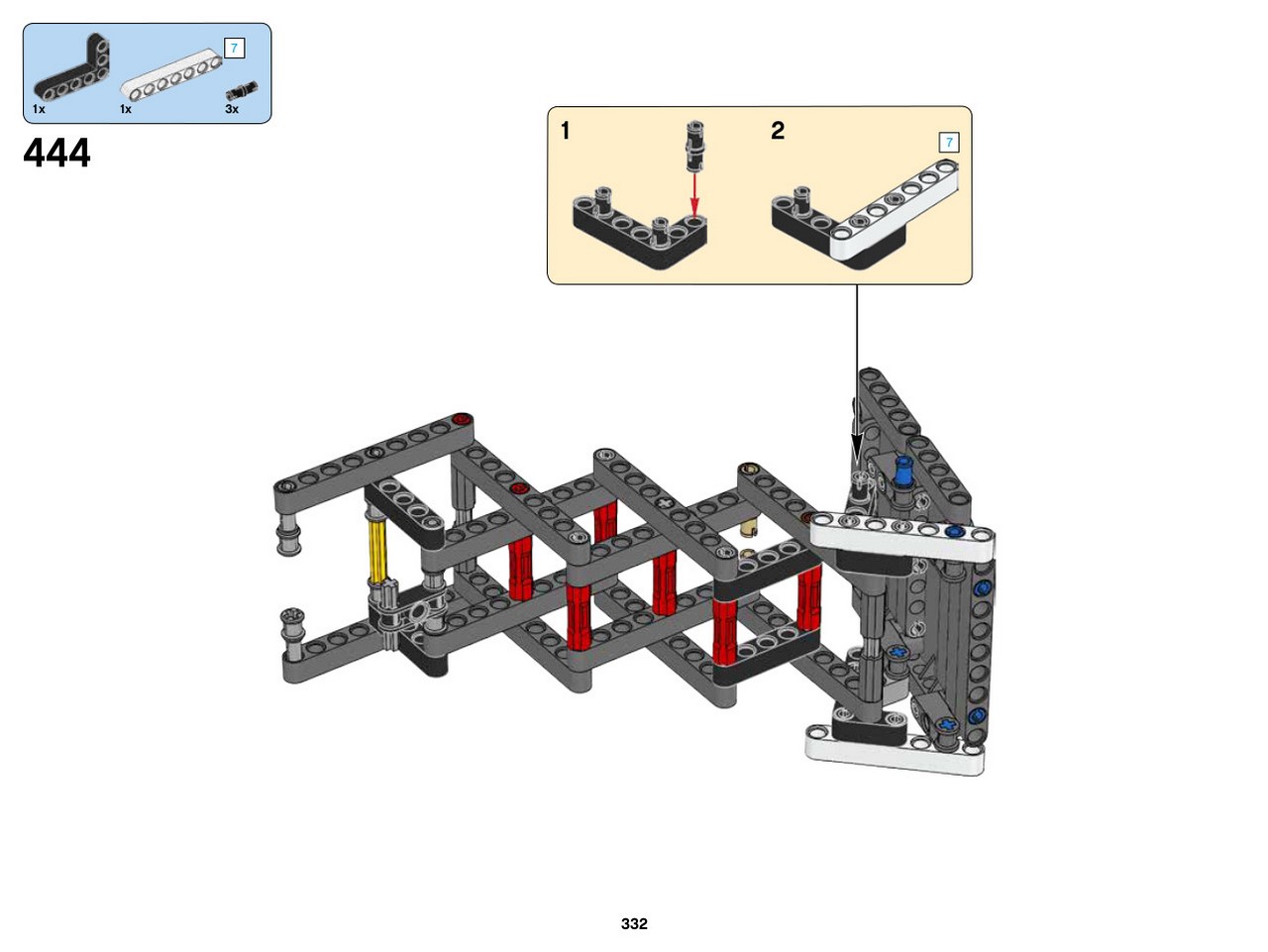 7

1x 1x 3x

444

1

2

7

332