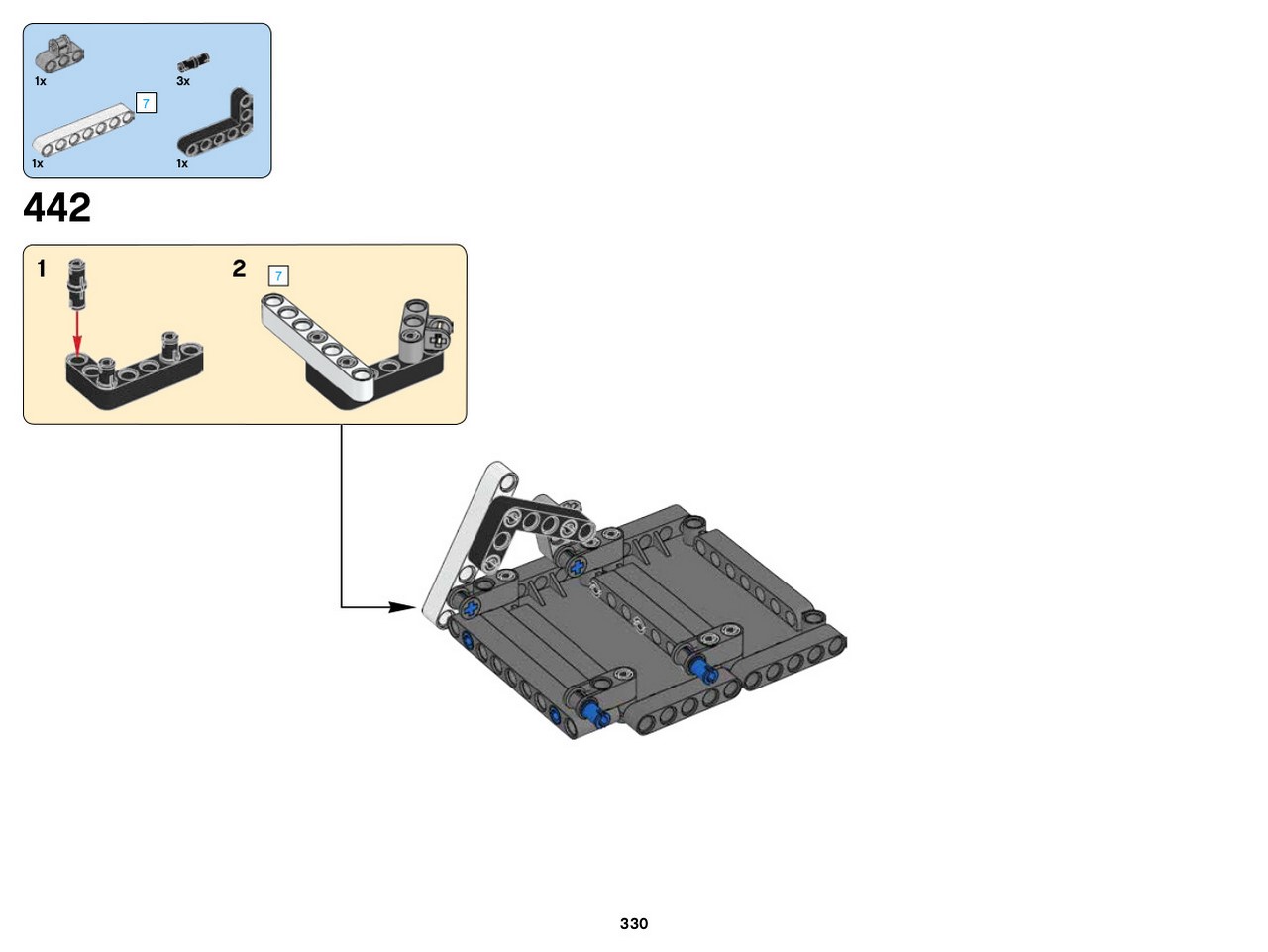 1x

3x

7

1x

1x

442

1

2

7

330