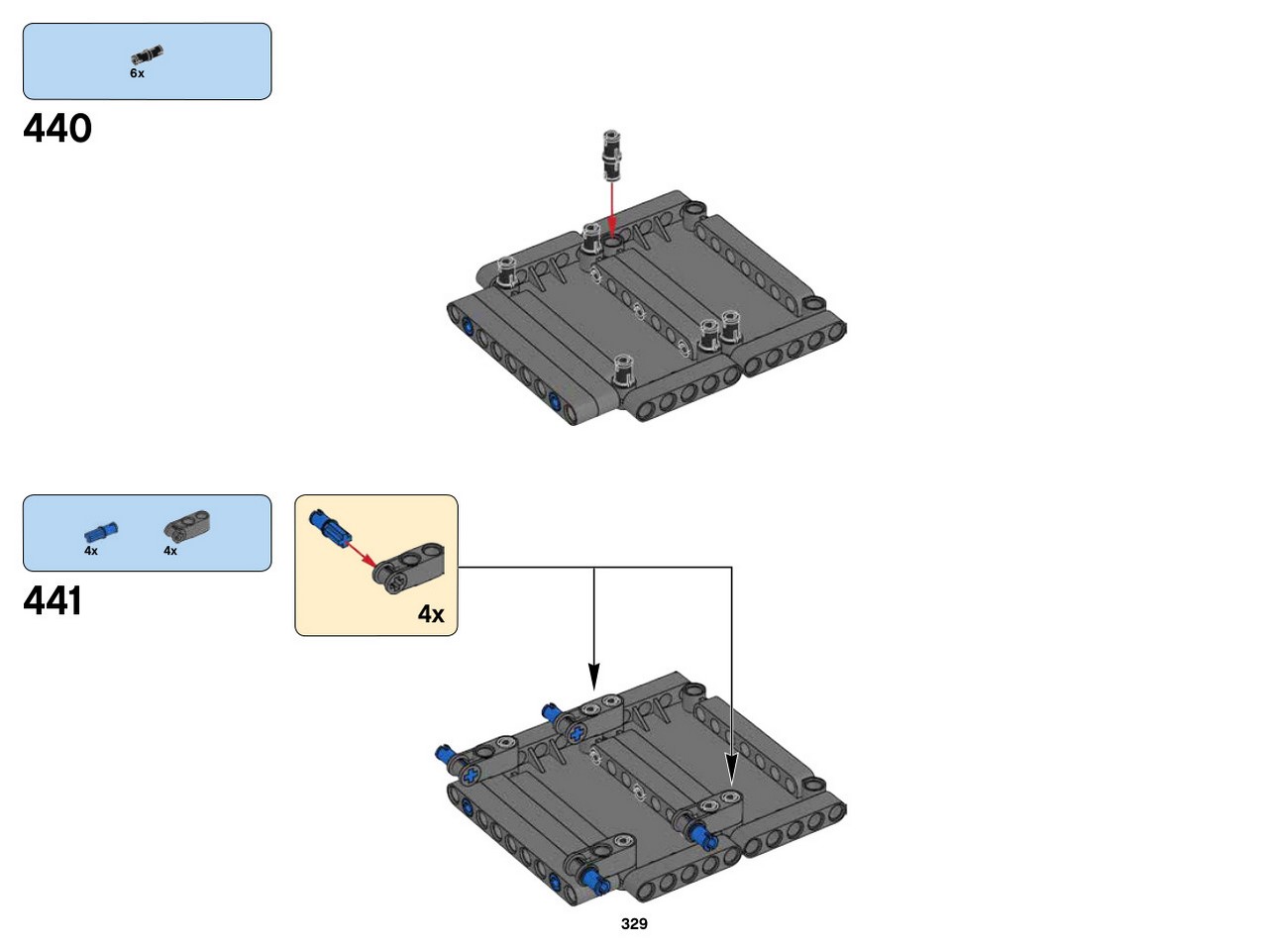 6x

440

4x 4x

441

4x

329