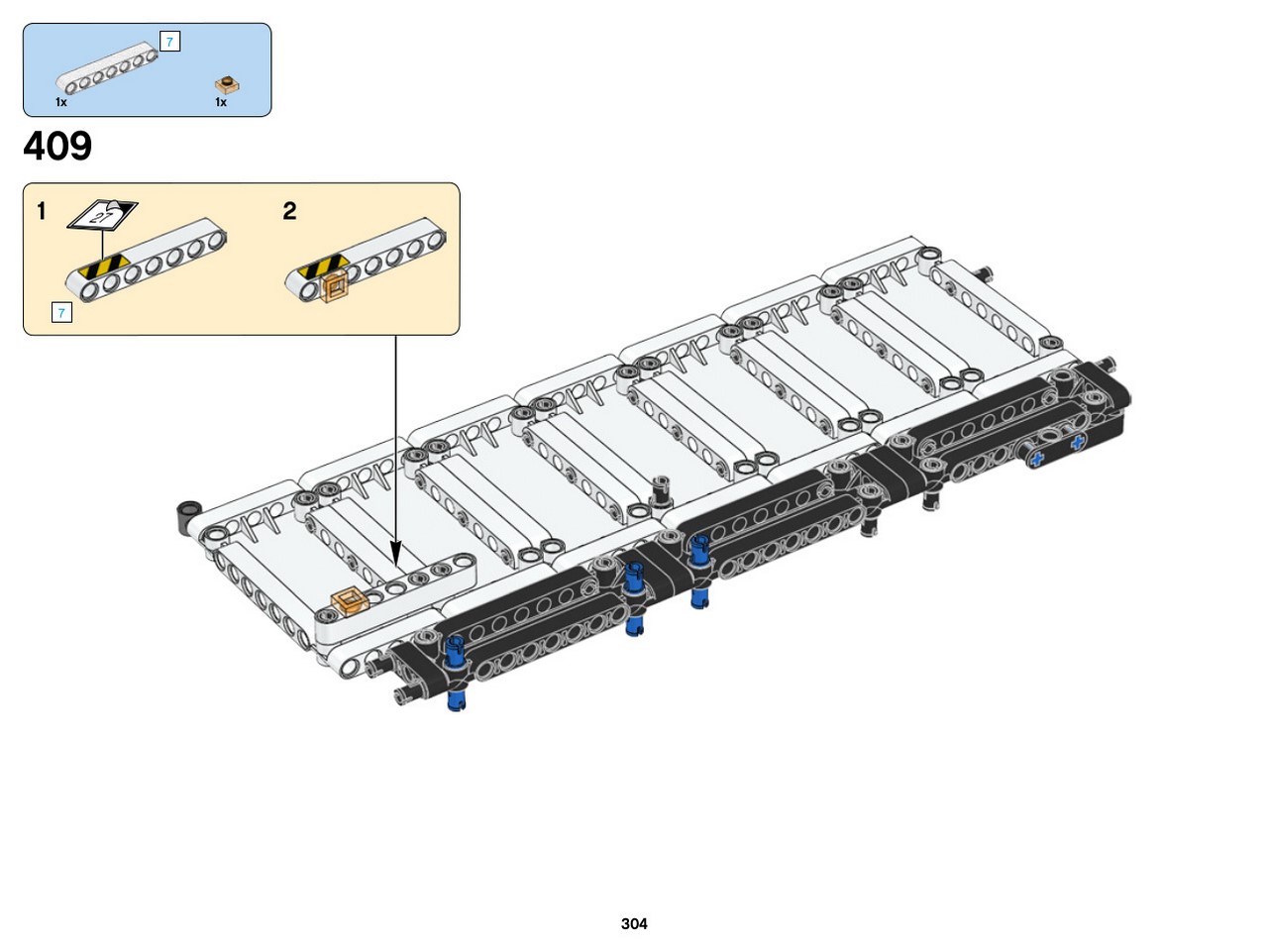 7
1x
1x

409

1
27
7
2

304