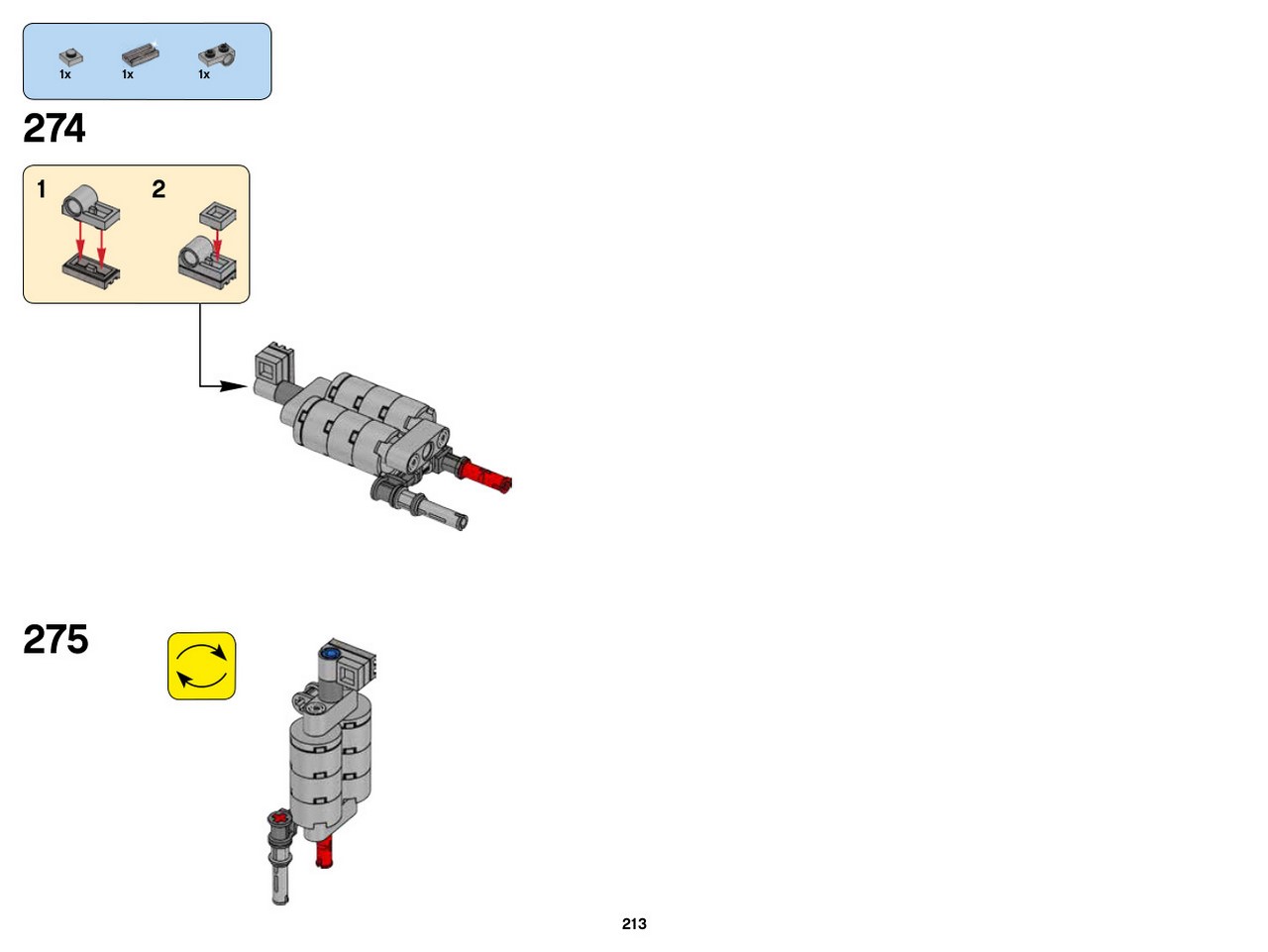 1x 1x 1x

274

1 2

275

213