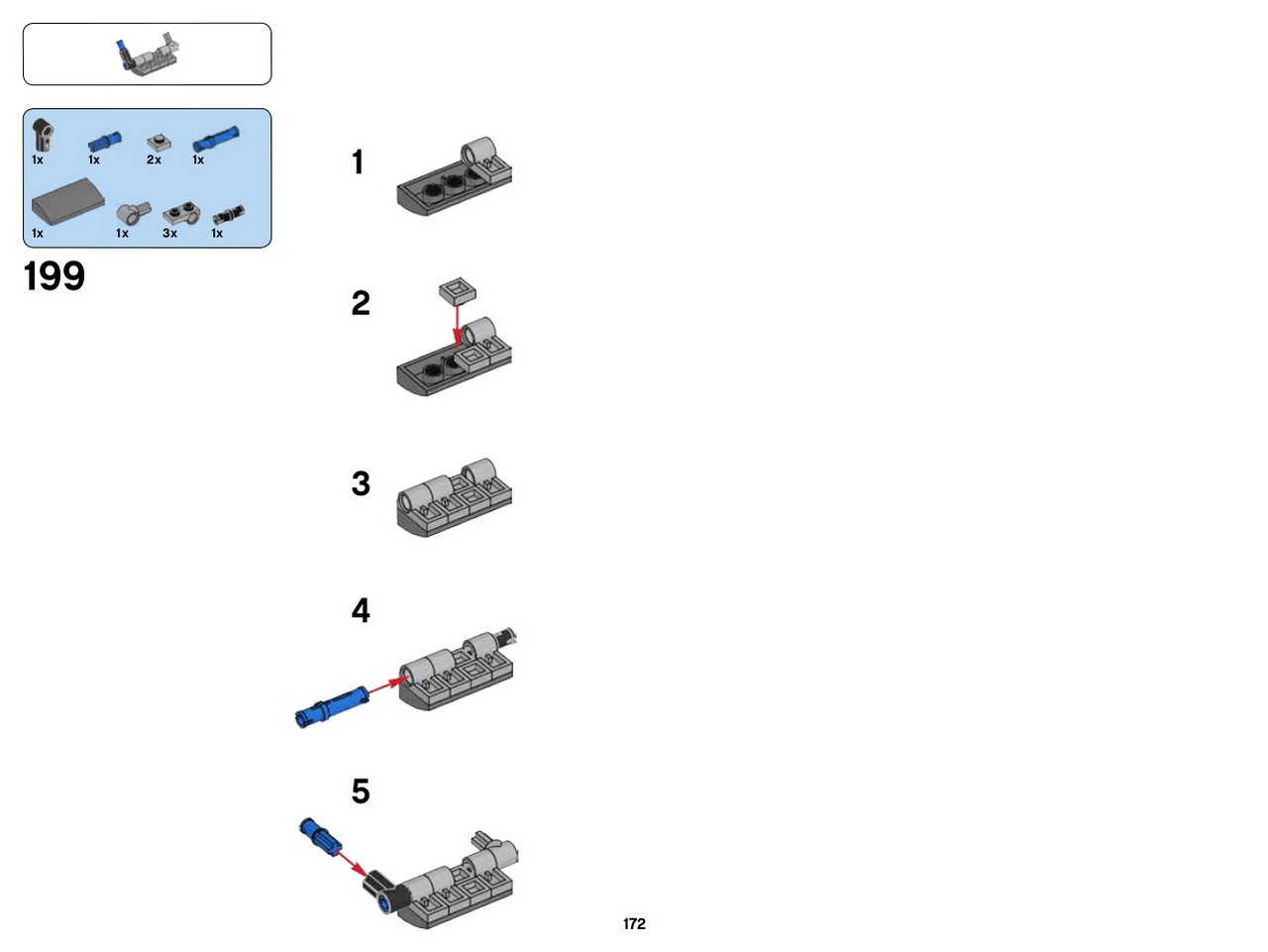 1x 1x 2x 1x
1x 1x 3x 1x

199

1

2

3

4

5

172