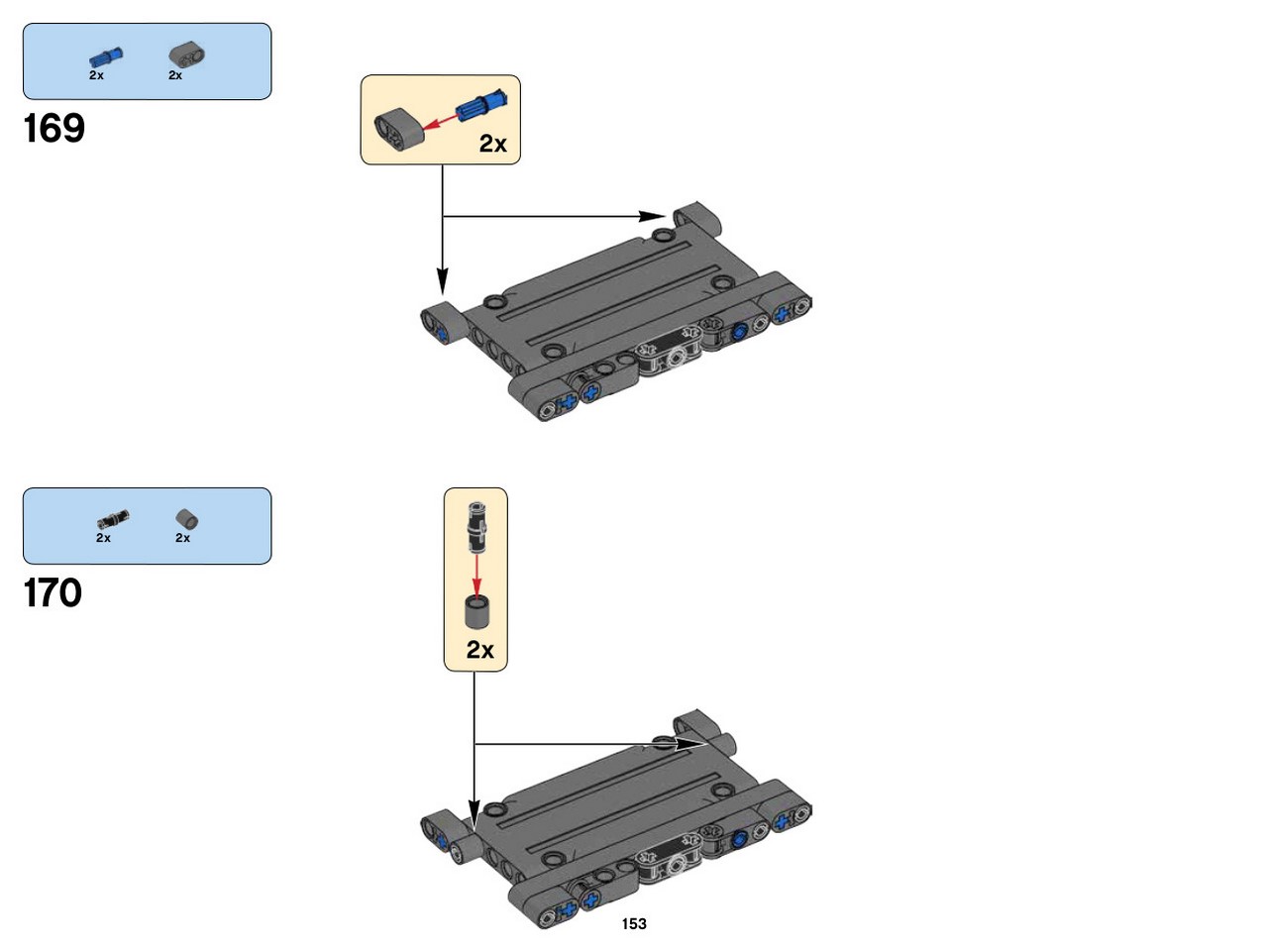 2x 2x

169

2x

2x 2x

170

2x

153