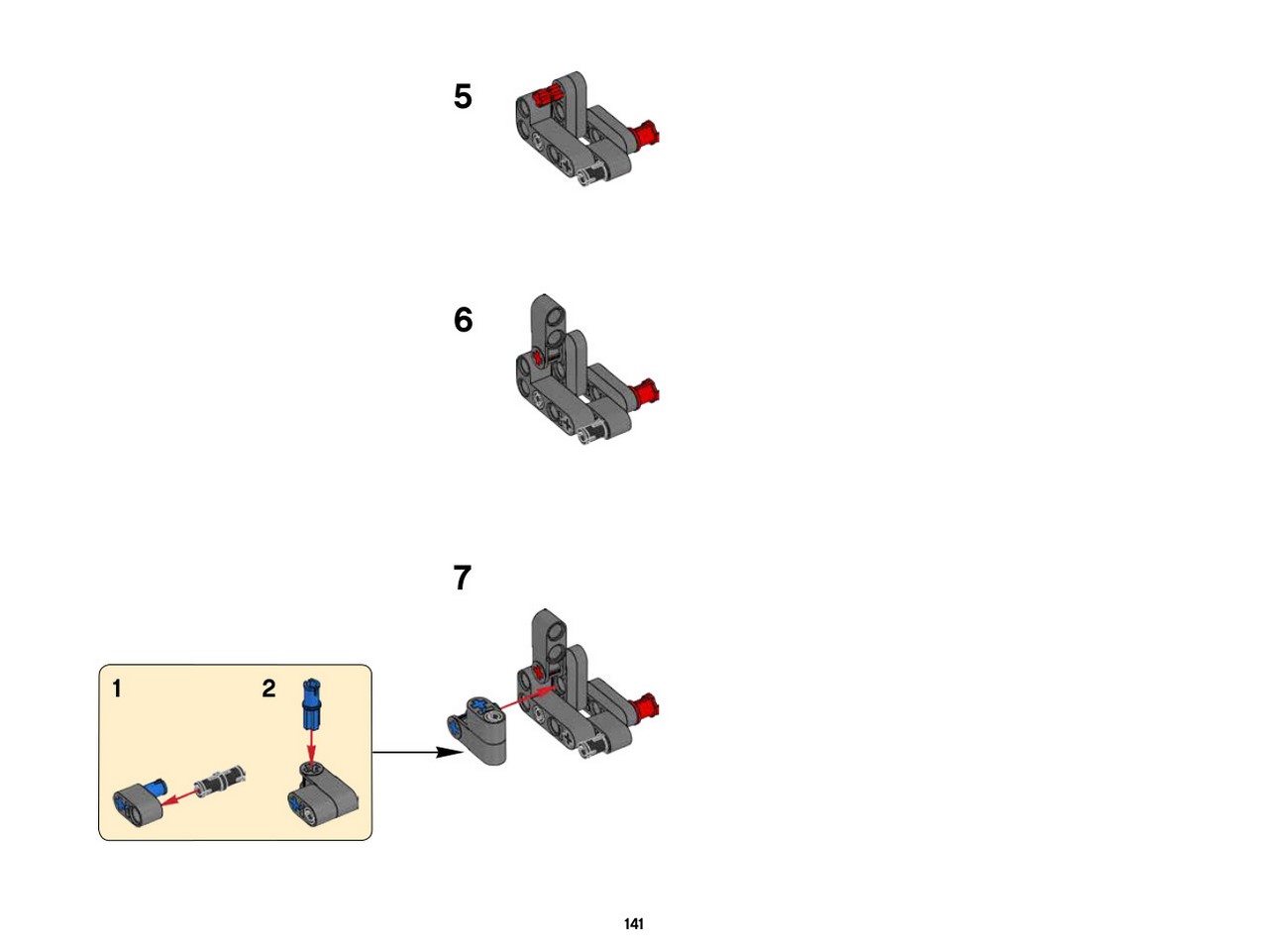 5

6

7

1

2

141