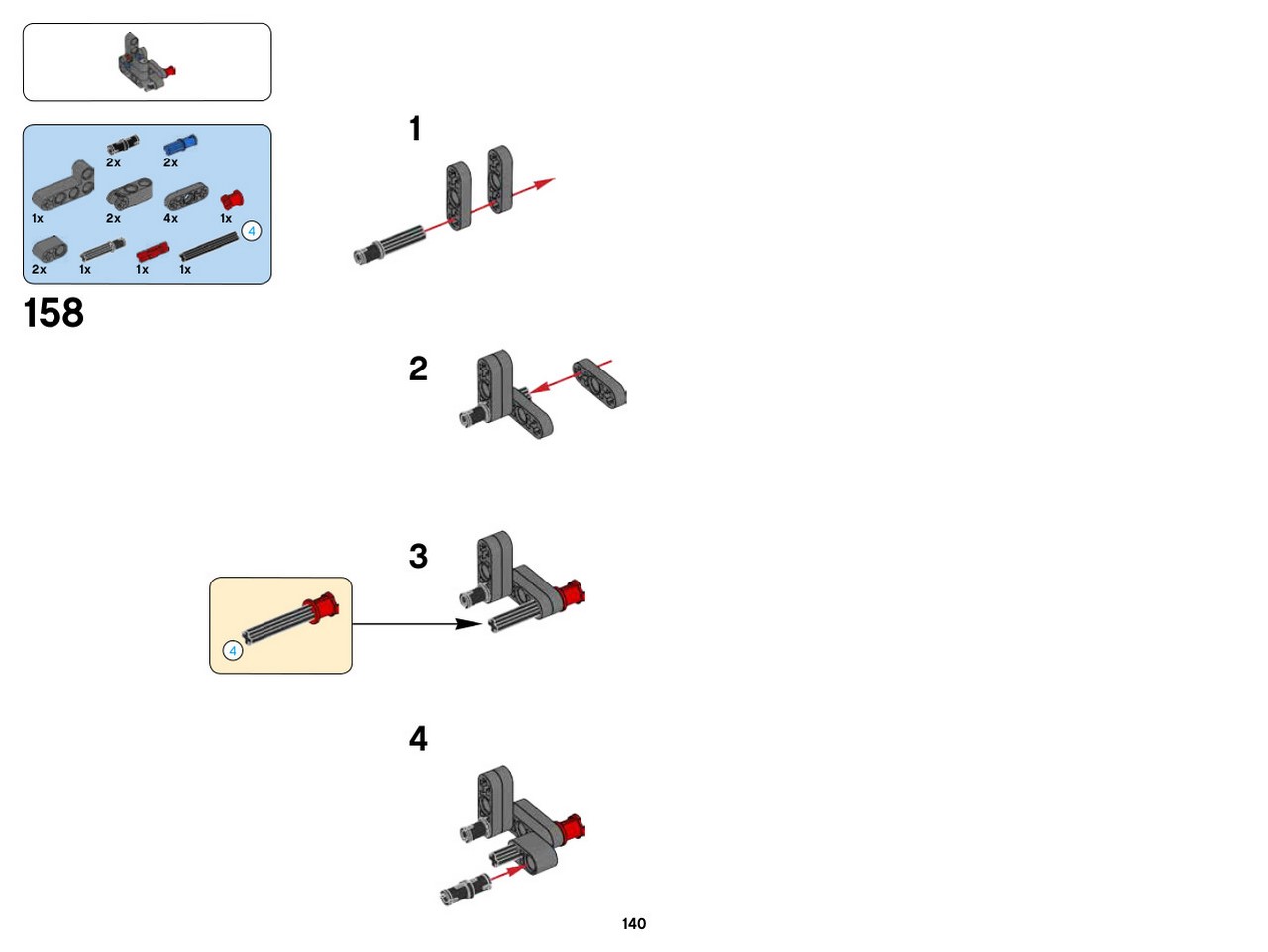 2x 2x
1x 2x 4x 1x 4
2x 1x 1x 1x

158

1

2

3

4

4

140