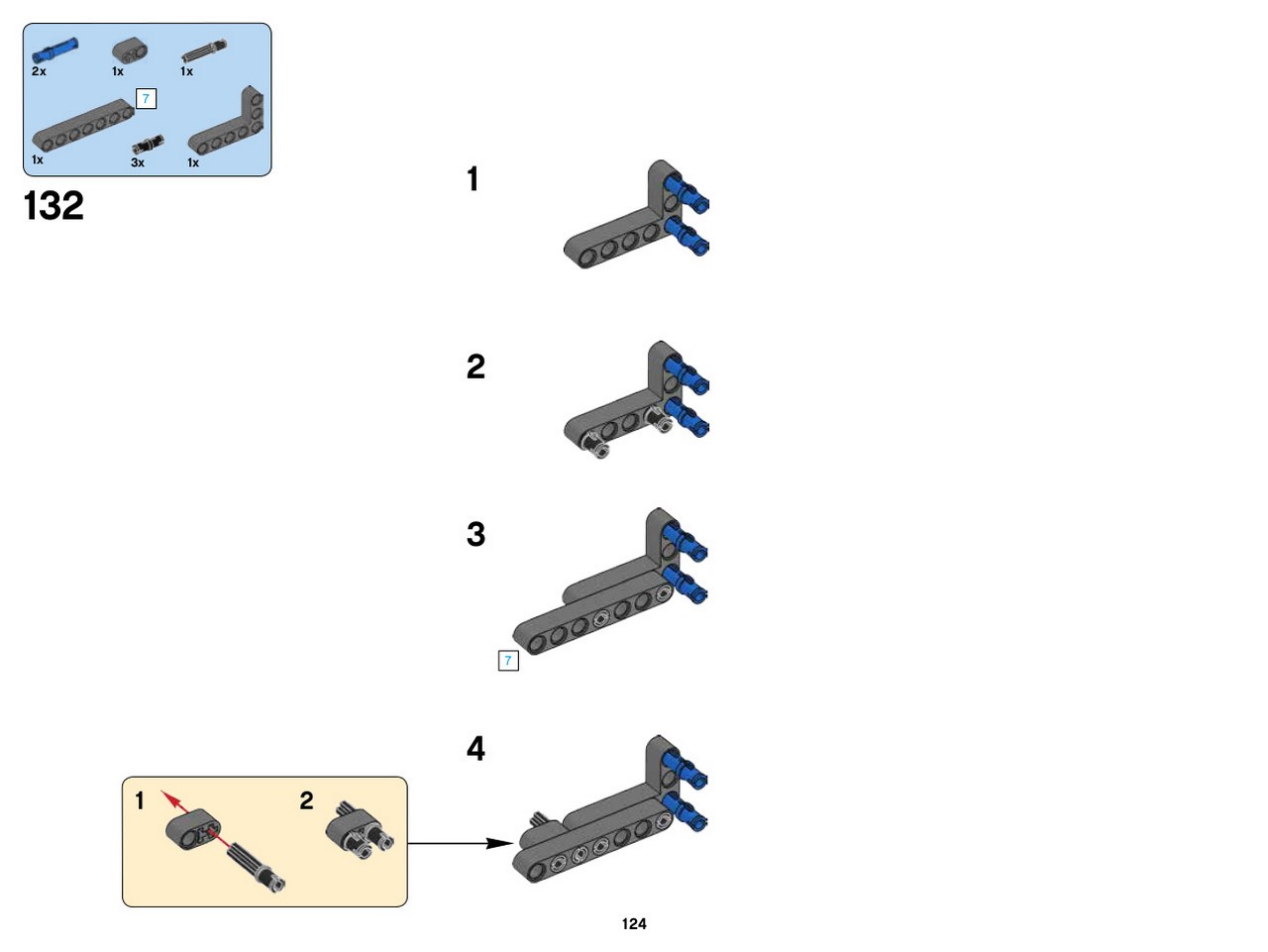 2x
1x
1x
7
1x
3x
1x

132

1

2

3

7

4

1
2

124