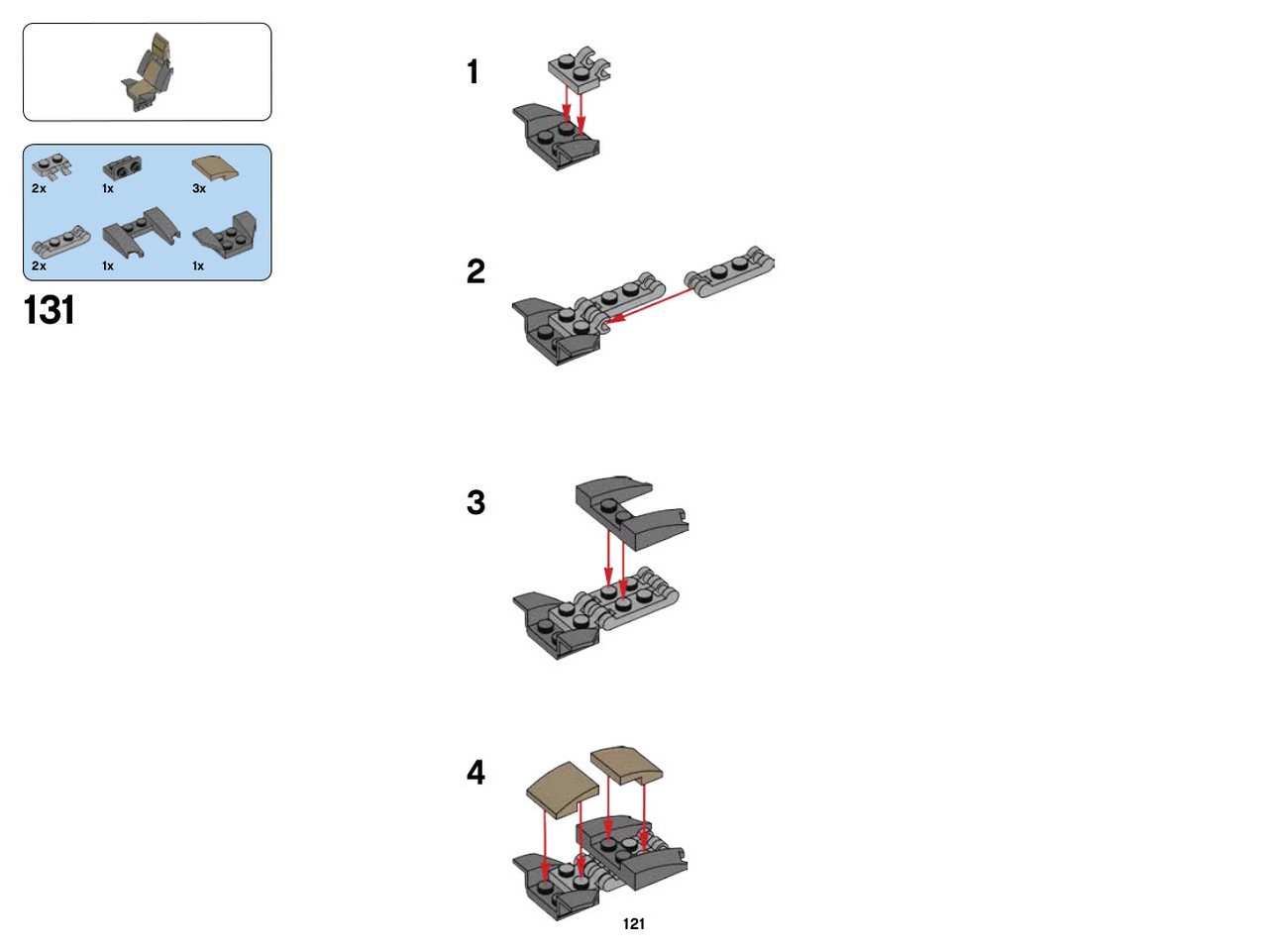 2x
1x
3x
2x
1x
1x

131

1

2

3

4

121